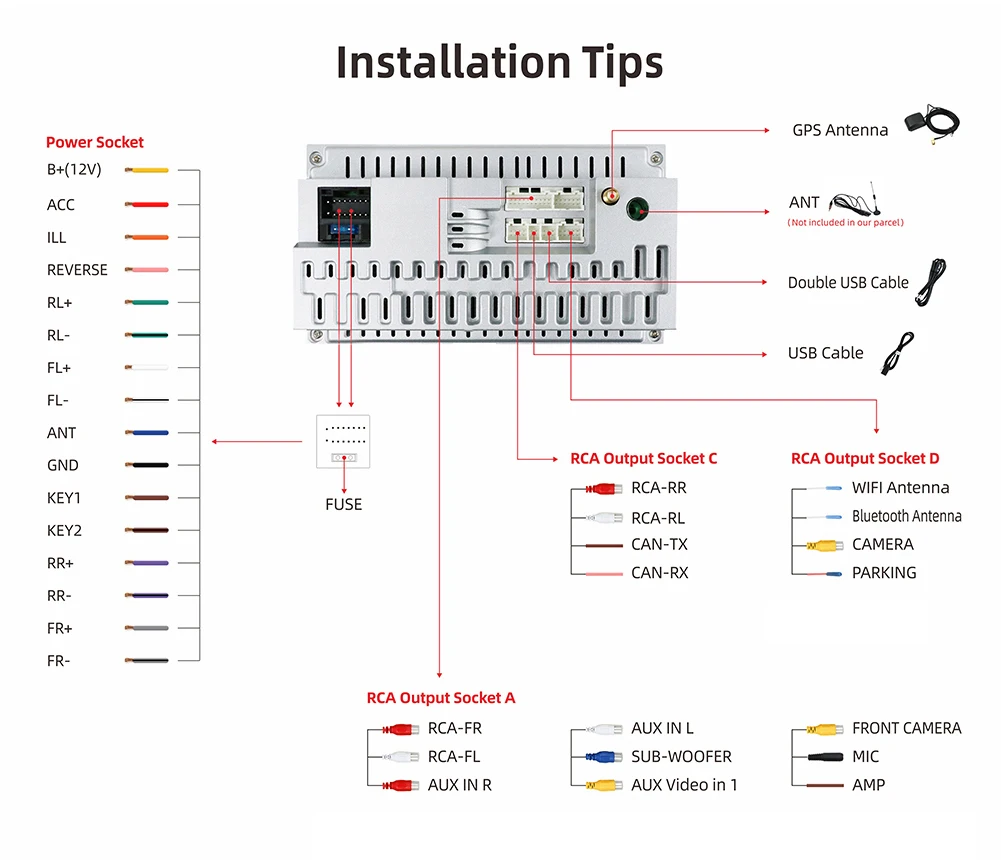 Installation Tips

Power Socket
B+(12V)
ACC
ILL
REVERSE
RL+
RL-
FL+
FL-
ANT
GND
KEY1
KEY2
RR+
RR-
FR+
FR-

FUSE

GPS Antenna

ANT
(Not included in our parcel)

Double USB Cable

USB Cable

RCA Output Socket C
RCA-RR
RCA-RL
CAN-TX
CAN-RX

RCA Output Socket D
WIFI Antenna
Bluetooth Antenna
CAMERA
PARKING

RCA Output Socket A
RCA-FR
RCA-FL
AUX IN R

AUX IN L
SUB-WOOFER
AUX Video in 1

FRONT CAMERA
MIC
AMP