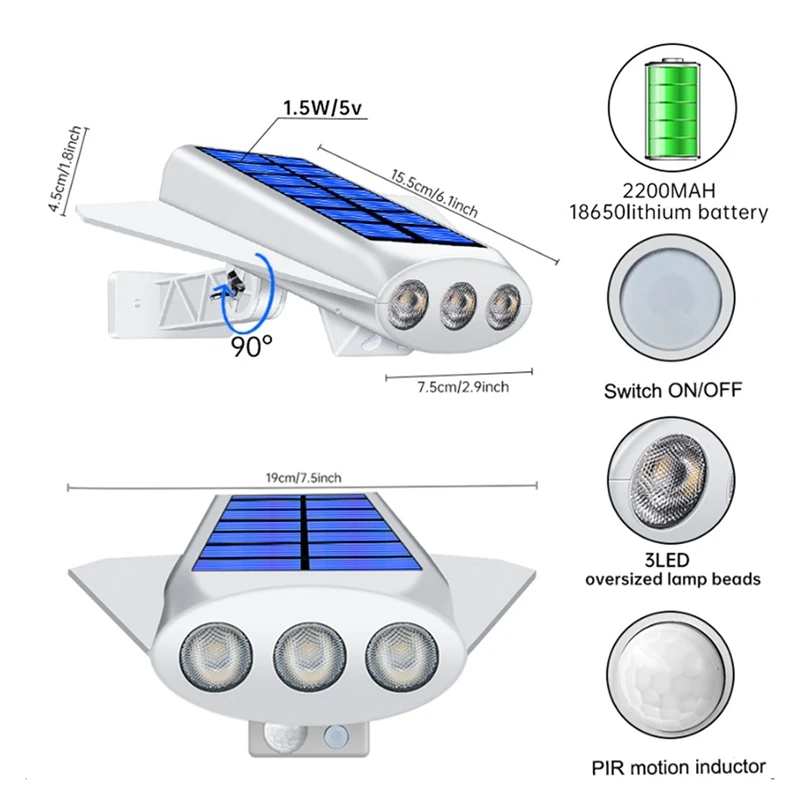 1.5W/5v

4.5cm/1.8inch

15.5cm/6.1inch

90°

7.5cm/2.9inch

19cm/7.5inch

2200MAH
18650lithium battery

Switch ON/OFF

3LED
oversized lamp beads

PIR motion inductor