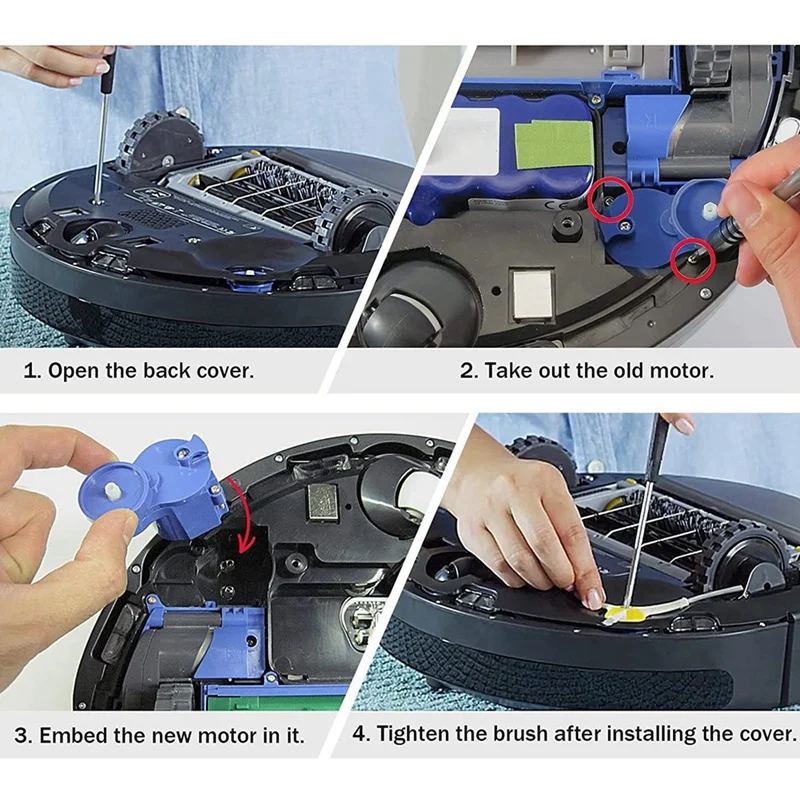 1. Open the back cover.

2. Take out the old motor.

3. Embed the new motor in it.

4. Tighten the brush after installing the cover.