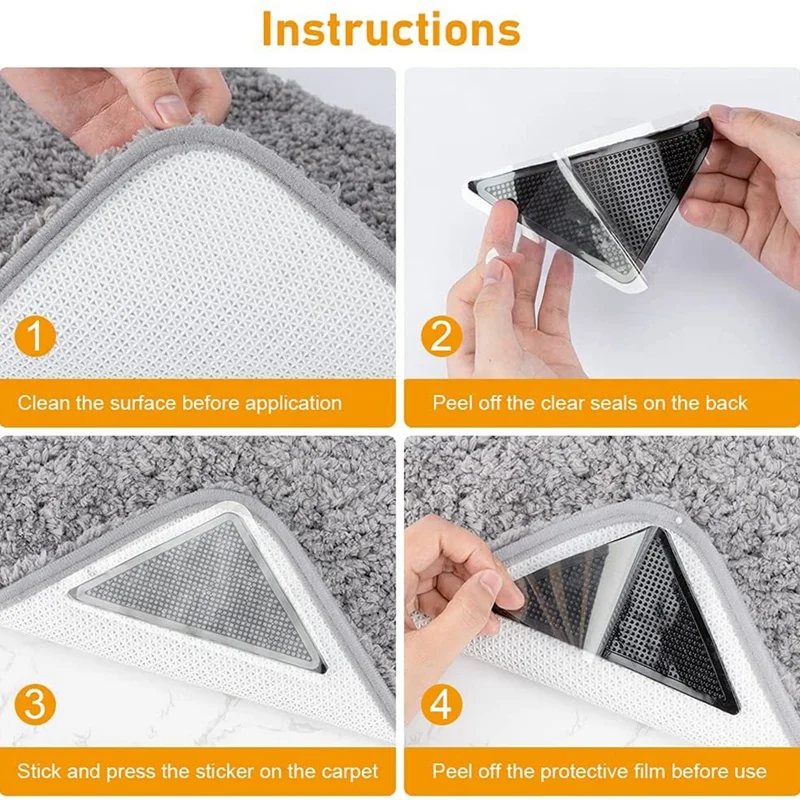 Instructions

1

Clean the surface before application

2

Peel off the clear seals on the back

3

Stick and press the sticker on the carpet

4

Peel off the protective film before use