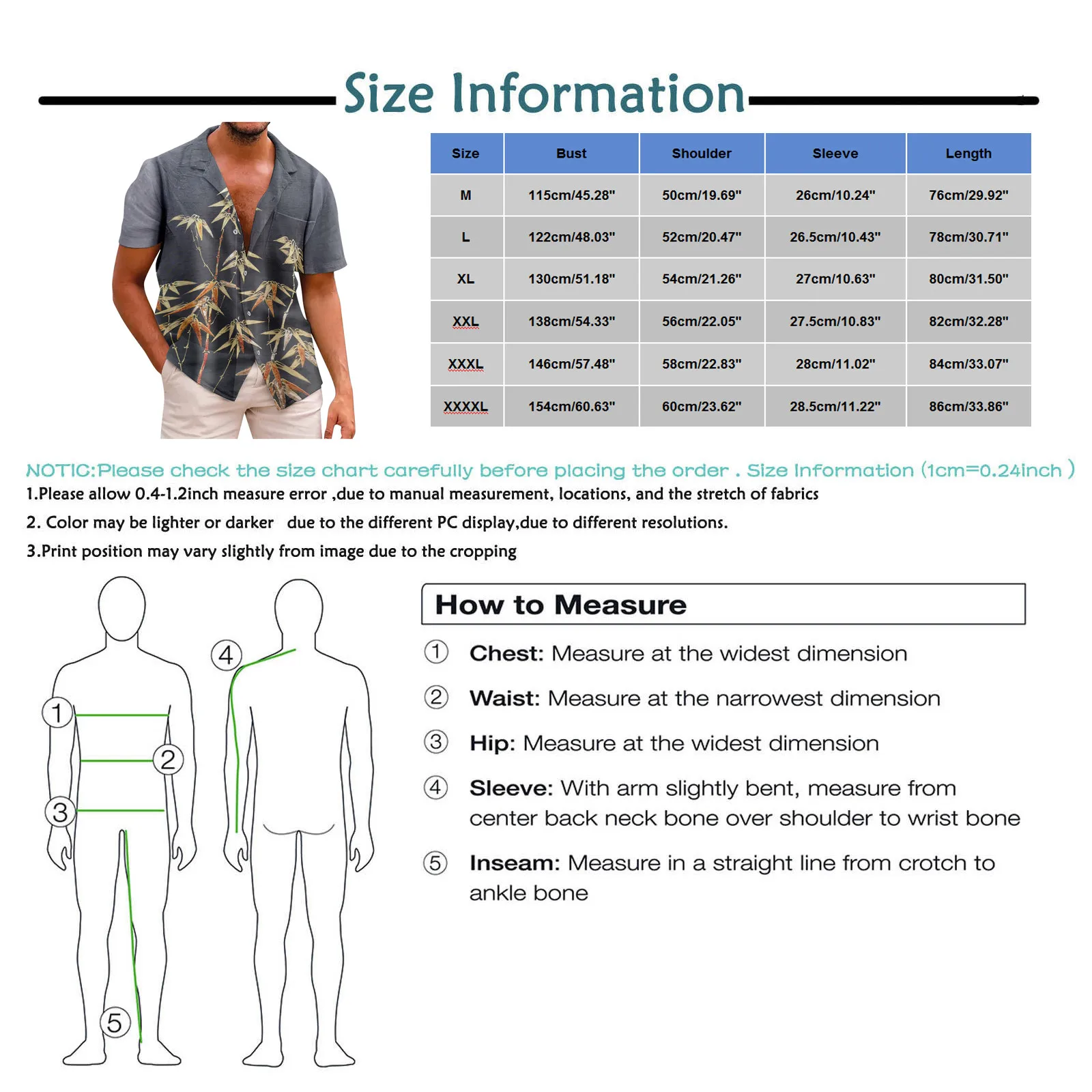 Size Information

| Size | Bust | Shoulder | Sleeve | Length |
|---|---|---|---|---|
| M | 115cm/45.28" | 50cm/19.69" | 26cm/10.24" | 76cm/29.92" |
| L | 122cm/48.03" | 52cm/20.47" | 26.5cm/10.43" | 78cm/30.71" |
| XL | 130cm/51.18" | 54cm/21.26" | 27cm/10.63" | 80cm/31.50" |
| XXL | 138cm/54.33" | 56cm/22.05" | 27.5cm/10.83" | 82cm/32.28" |
| XXXL | 146cm/57.48" | 58cm/22.83" | 28cm/11.02" | 84cm/33.07" |
| XXXXL | 154cm/60.63" | 60cm/23.62" | 28.5cm/11.22" | 86cm/33.86" |

NOTIC:Please check the size chart carefully before placing the order . Size Information (1cm=0.24inch )

1.Please allow 0.4-1.2inch measure error ,due to manual measurement, locations, and the stretch of fabrics

2. Color may be lighter or darker due to the different PC display,due to different resolutions.

3.Print position may vary slightly from image due to the cropping

1 2 3 4 5

How to Measure

① Chest: Measure at the widest dimension

② Waist: Measure at the narrowest dimension

③ Hip: Measure at the widest dimension

④ Sleeve: With arm slightly bent, measure from center back neck bone over shoulder to wrist bone

⑤ Inseam: Measure in a straight line from crotch to ankle bone