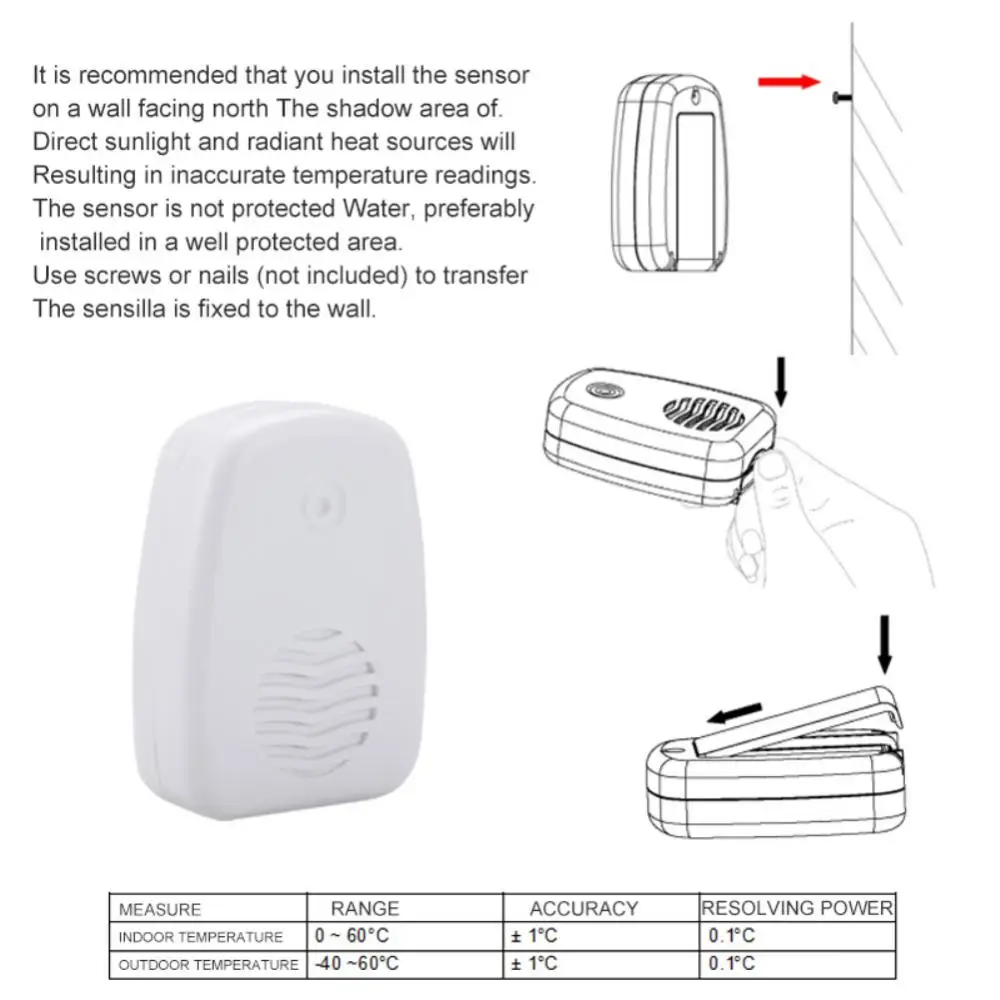 It is recommended that you install the sensor on a wall facing north The shadow area of. Direct sunlight and radiant heat sources will Resulting in inaccurate temperature readings. The sensor is not protected Water, preferably installed in a well protected area.
Use screws or nails (not included) to transfer The sensilla is fixed to the wall.

| MEASURE | RANGE | ACCURACY | RESOLVING POWER |
|---|---|---|---|
| INDOOR TEMPERATURE | 0 ~ 60°C | ± 1°C | 0.1°C |
| OUTDOOR TEMPERATURE | -40 ~60°C | ± 1°C | 0.1°C |