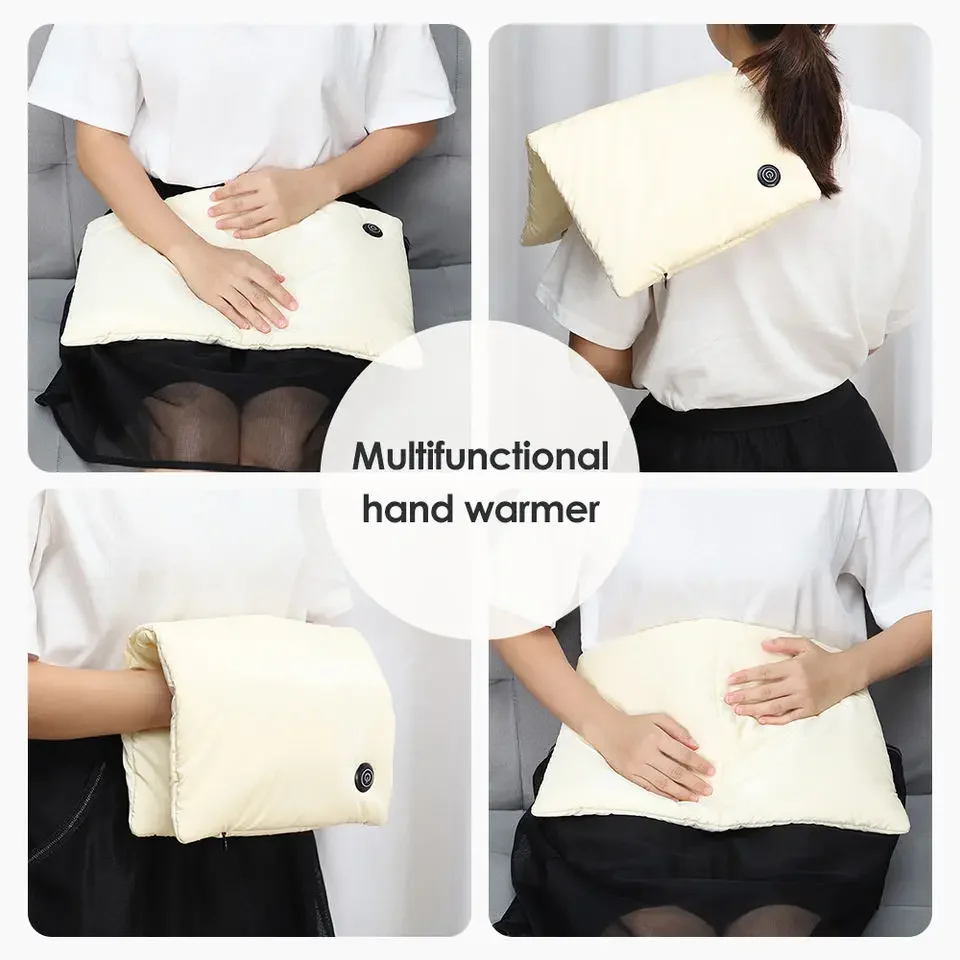 Multifunctional hand warmer