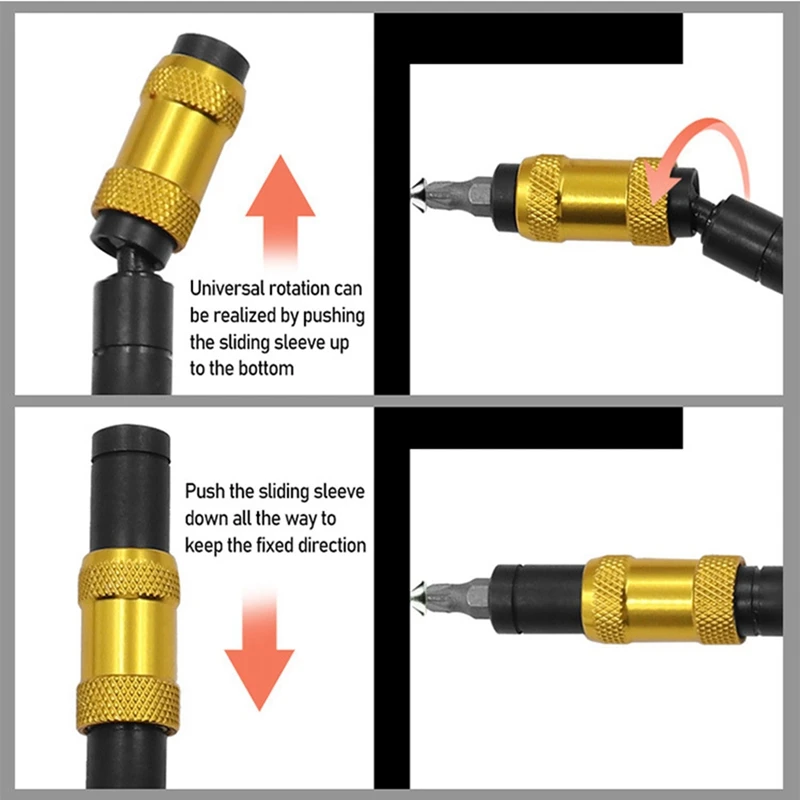 Universal rotation can be realized by pushing the sliding sleeve up to the bottom

Push the sliding sleeve down all the way to keep the fixed direction