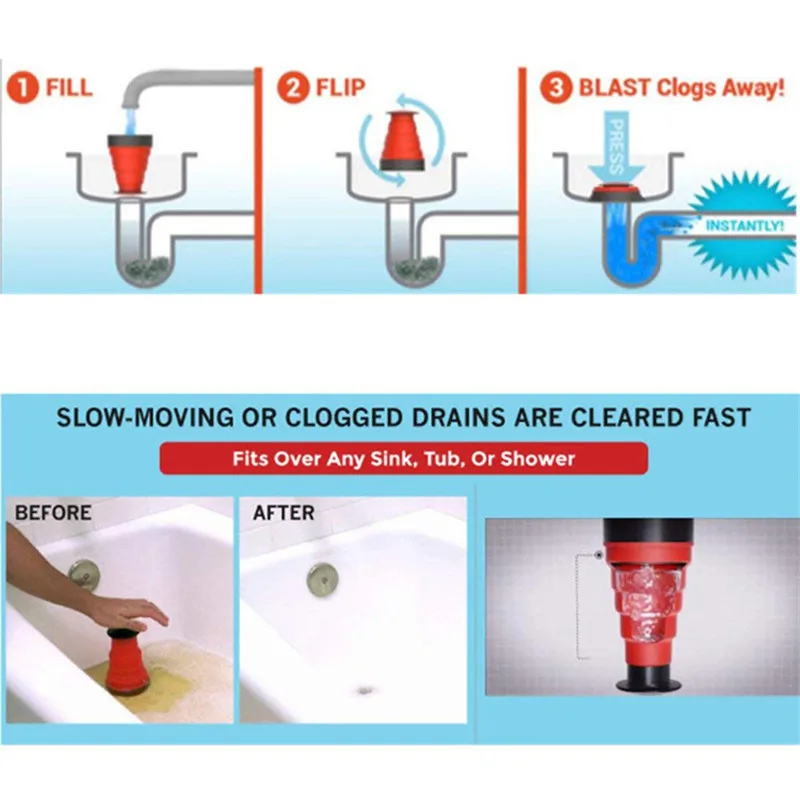 1 FILL

2 FLIP

3 BLAST Clogs Away!

PRESS

INSTANTLY!

SLOW-MOVING OR CLOGGED DRAINS ARE CLEARED FAST

Fits Over Any Sink, Tub, Or Shower

BEFORE

AFTER