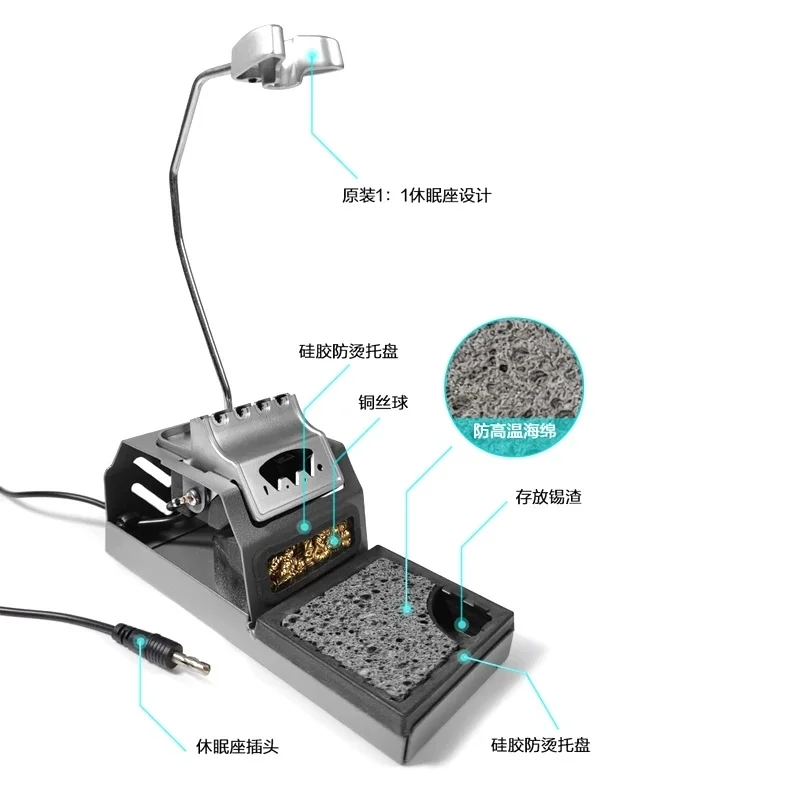 原装1：1休眠座设计

硅胶防烫托盘

铜丝球

防高温海绵

存放锡渣

休眠座插头

硅胶防烫托盘