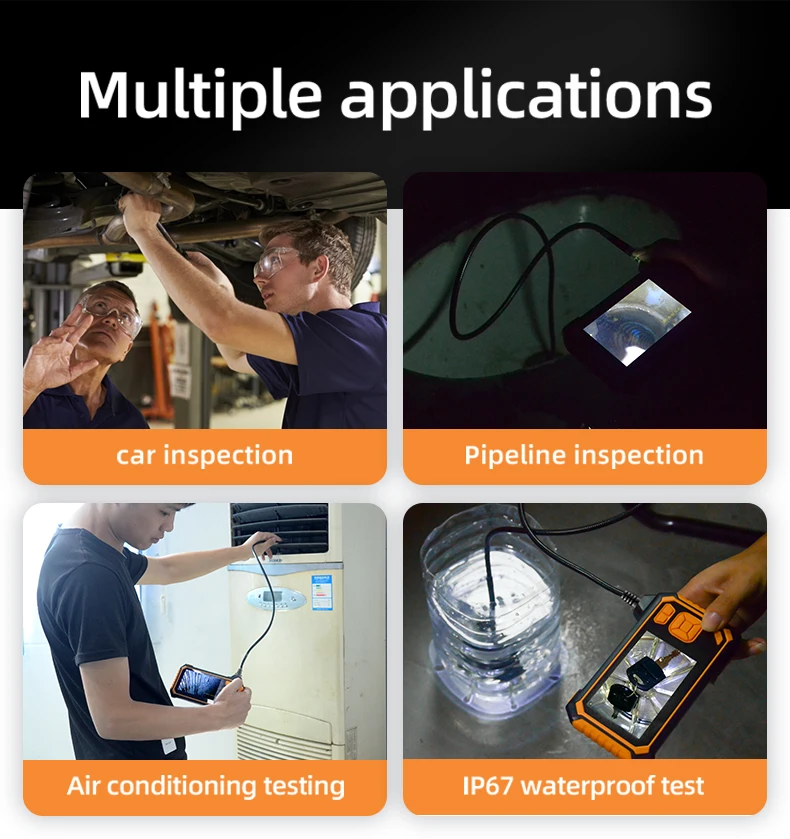 Multiple applications

car inspection

Pipeline inspection

Air conditioning testing

IP67 waterproof test