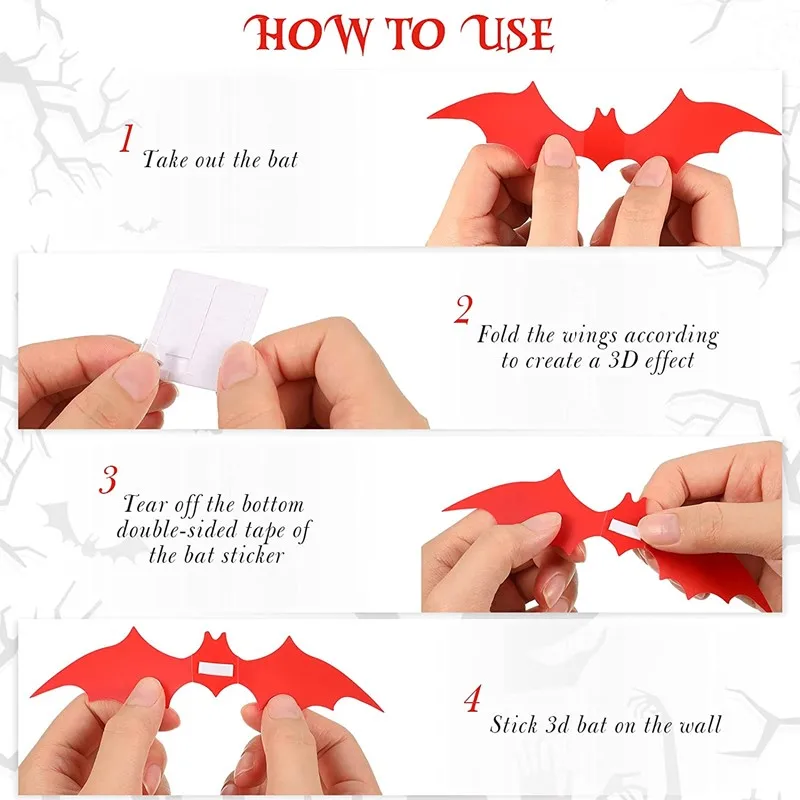 HOW TO USE

1
Take out the bat

2
Fold the wings according to create a 3D effect

3
Tear off the bottom double-sided tape of the bat sticker

4
Stick 3d bat on the wall