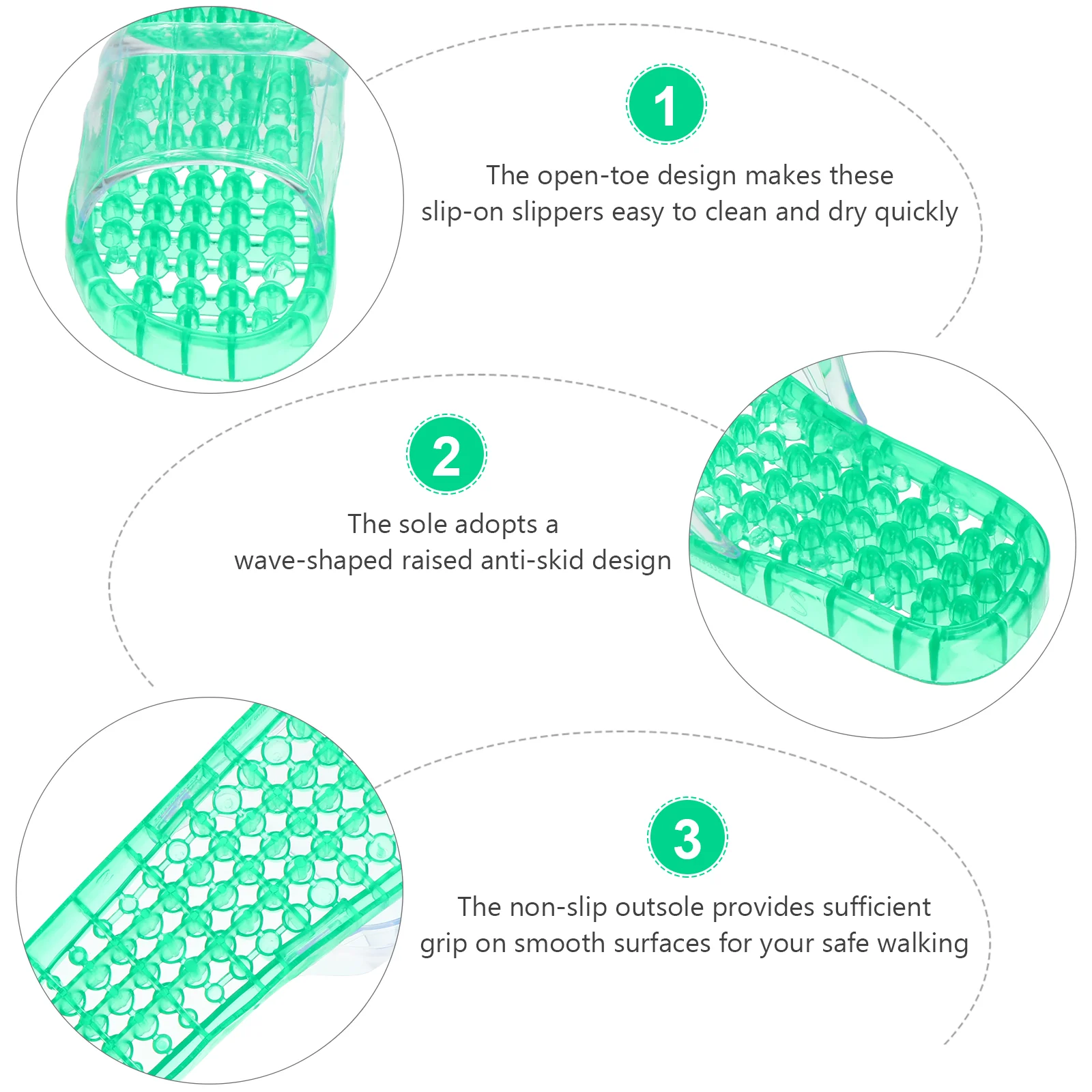 1

The open-toe design makes these slip-on slippers easy to clean and dry quickly

2

The sole adopts a wave-shaped raised anti-skid design

3

The non-slip outsole provides sufficient grip on smooth surfaces for your safe walking