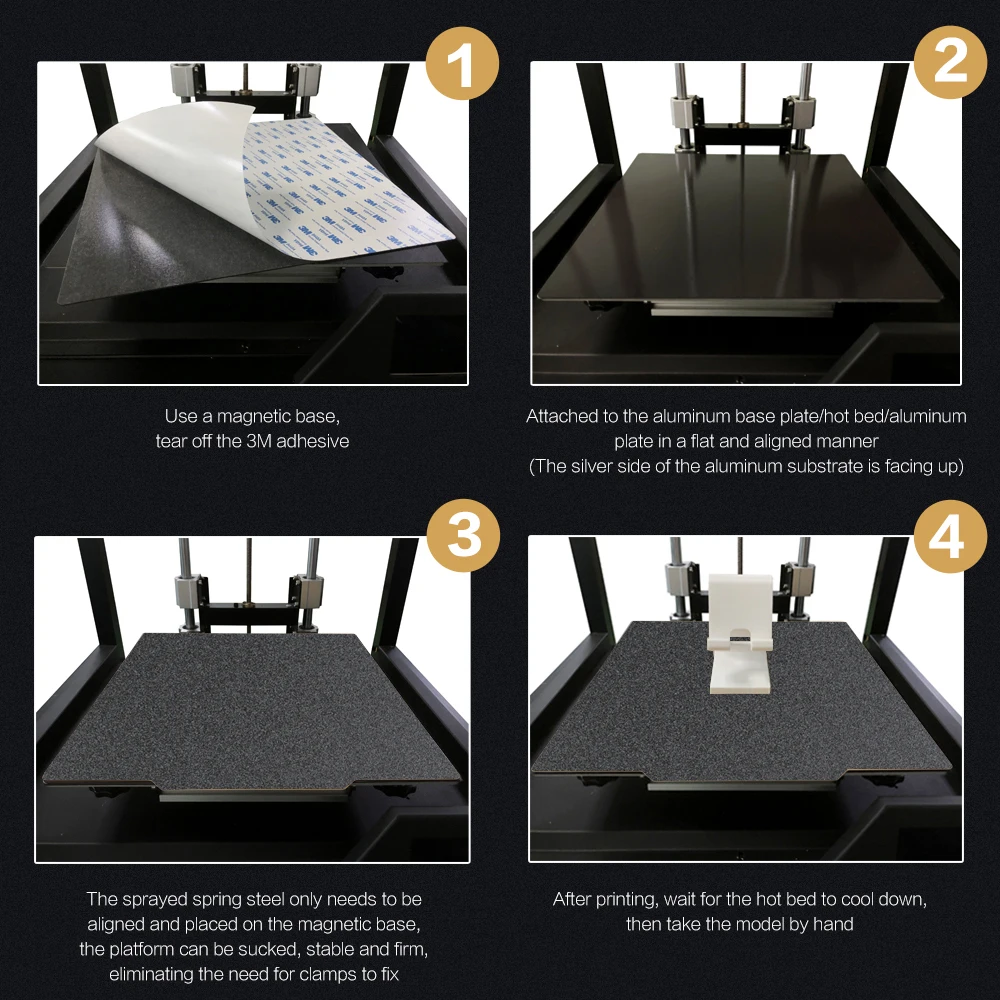 1

Use a magnetic base, tear off the 3M adhesive

2

Attached to the aluminum base plate/hot bed/aluminum plate in a flat and aligned manner
(The silver side of the aluminum substrate is facing up)

3

The sprayed spring steel only needs to be aligned and placed on the magnetic base, the platform can be sucked, stable and firm, eliminating the need for clamps to fix

4

After printing, wait for the hot bed to cool down, then take the model by hand