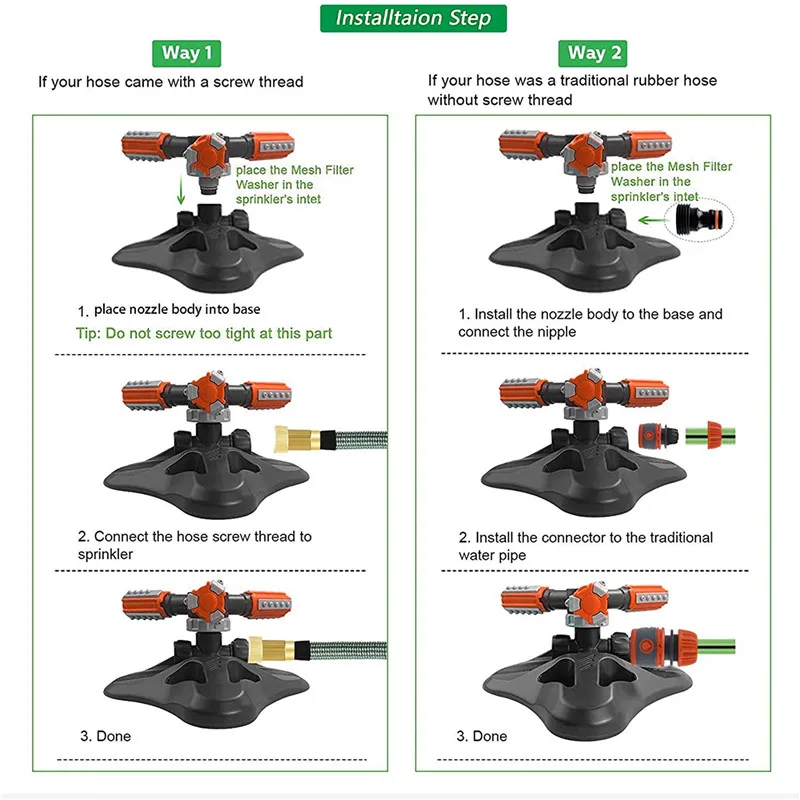 Installtaion Step

Way 1

If your hose came with a screw thread

place the Mesh Filter Washer in the sprinkler's intet

1. place nozzle body into base

Tip: Do not screw too tight at this part

2. Connect the hose screw thread to sprinkler

3. Done

Way 2

If your hose was a traditional rubber hose without screw thread

place the Mesh Filter Washer in the sprinkler's intet

1. Install the nozzle body to the base and connect the nipple

2. Install the connector to the traditional water pipe

3. Done