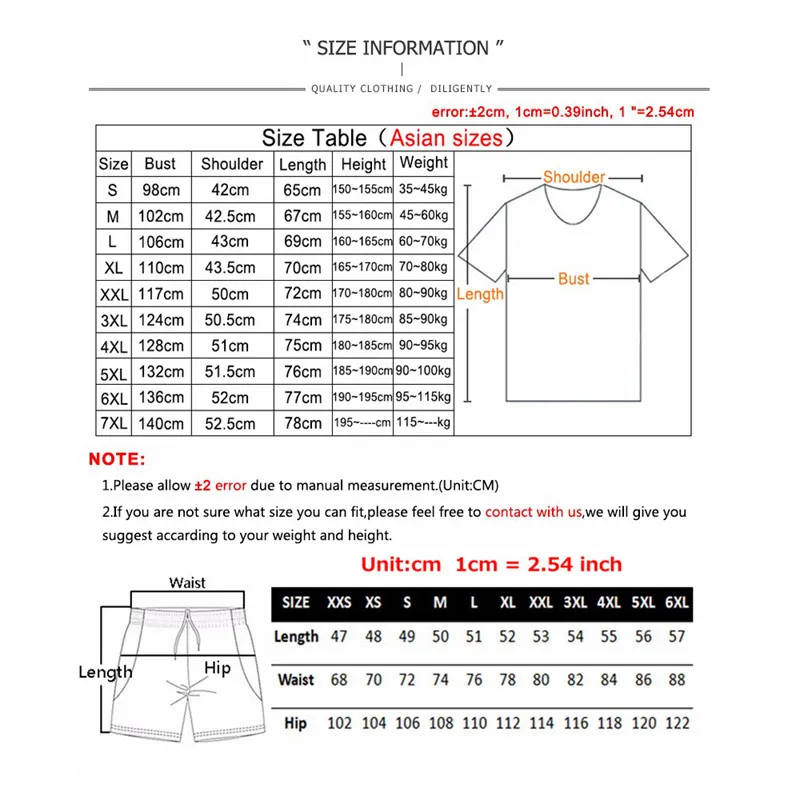 " SIZE INFORMATION "

QUALITY CLOTHING / DILIGENTLY

error:±2cm, 1cm=0.39inch, 1 "=2.54cm

Size Table（Asian sizes）

| Size | Bust | Shoulder | Length | Height | Weight |
|---|---|---|---|---|---|
| S | 98cm | 42cm | 65cm | 150~155cm | 35~45kg |
| M | 102cm | 42.5cm | 67cm | 155~160cm | 45~60kg |
| L | 106cm | 43cm | 69cm | 160~165cm | 60~70kg |
| XL | 110cm | 43.5cm | 70cm | 165~170cm | 70~80kg |
| XXL | 117cm | 50cm | 72cm | 170~180cm | 80~90kg |
| 3XL | 124cm | 50.5cm | 74cm | 175~180cm | 85~90kg |
| 4XL | 128cm | 51cm | 75cm | 180~185cm | 90~95kg |
| 5XL | 132cm | 51.5cm | 76cm | 185~190cm | 90~100kg |
| 6XL | 136cm | 52cm | 77cm | 190~195cm | 95~115kg |
| 7XL | 140cm | 52.5cm | 78cm | 195~----cm | 115~---kg |

Shoulder
Bust
Length

NOTE:

1.Please allow ±2 error due to manual measurement.(Unit:CM)

2.If you are not sure what size you can fit,please feel free to contact with us,we will give you suggest accarding to your weight and height.

Unit:cm 1cm = 2.54 inch

Waist
Length
Hip

| SIZE | XXS | XS | S | M | L | XL | XXL | 3XL | 4XL | 5XL | 6XL |
|---|---|---|---|---|---|---|---|---|---|---|---|
| Length | 47 | 48 | 49 | 50 | 51 | 52 | 53 | 54 | 55 | 56 | 57 |
| Waist | 68 | 70 | 72 | 74 | 76 | 78 | 80 | 82 | 84 | 86 | 88 |
| Hip | 102 | 104 | 106 | 108 | 110 | 112 | 114 | 116 | 118 | 120 | 122 |