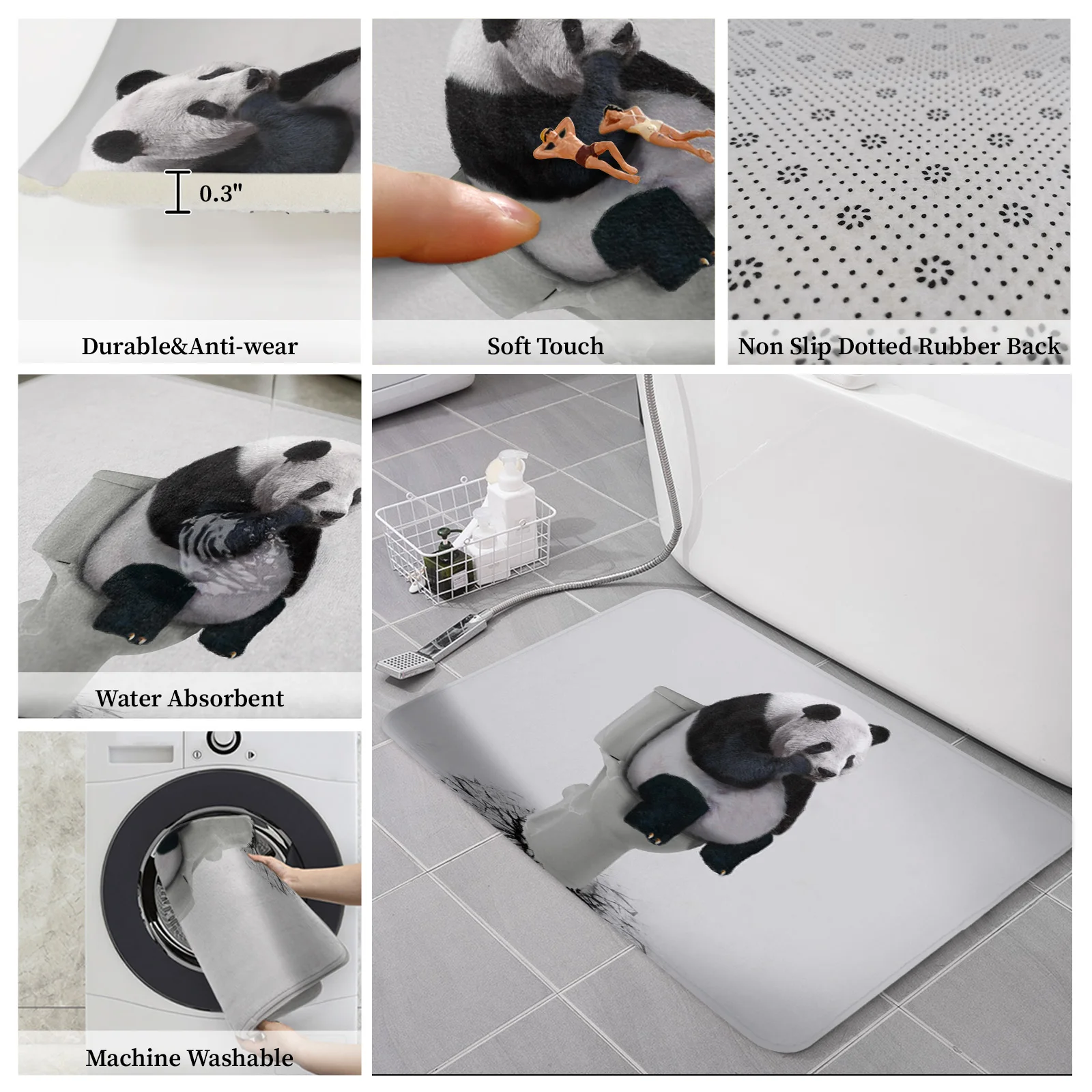 0.3"

Durable&Anti-wear

Soft Touch

Non Slip Dotted Rubber Back

Water Absorbent

Machine Washable