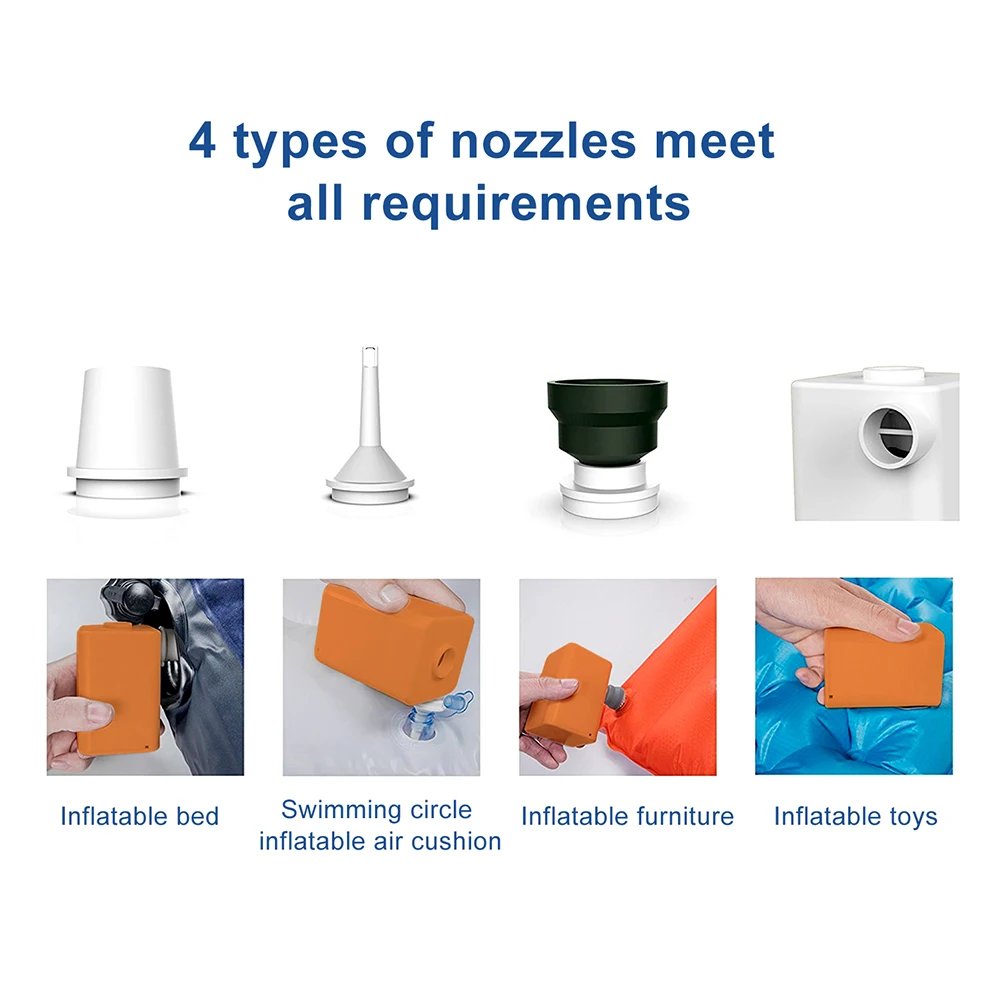 4 types of nozzles meet all requirements

Inflatable bed

Swimming circle inflatable air cushion

Inflatable furniture

Inflatable toys