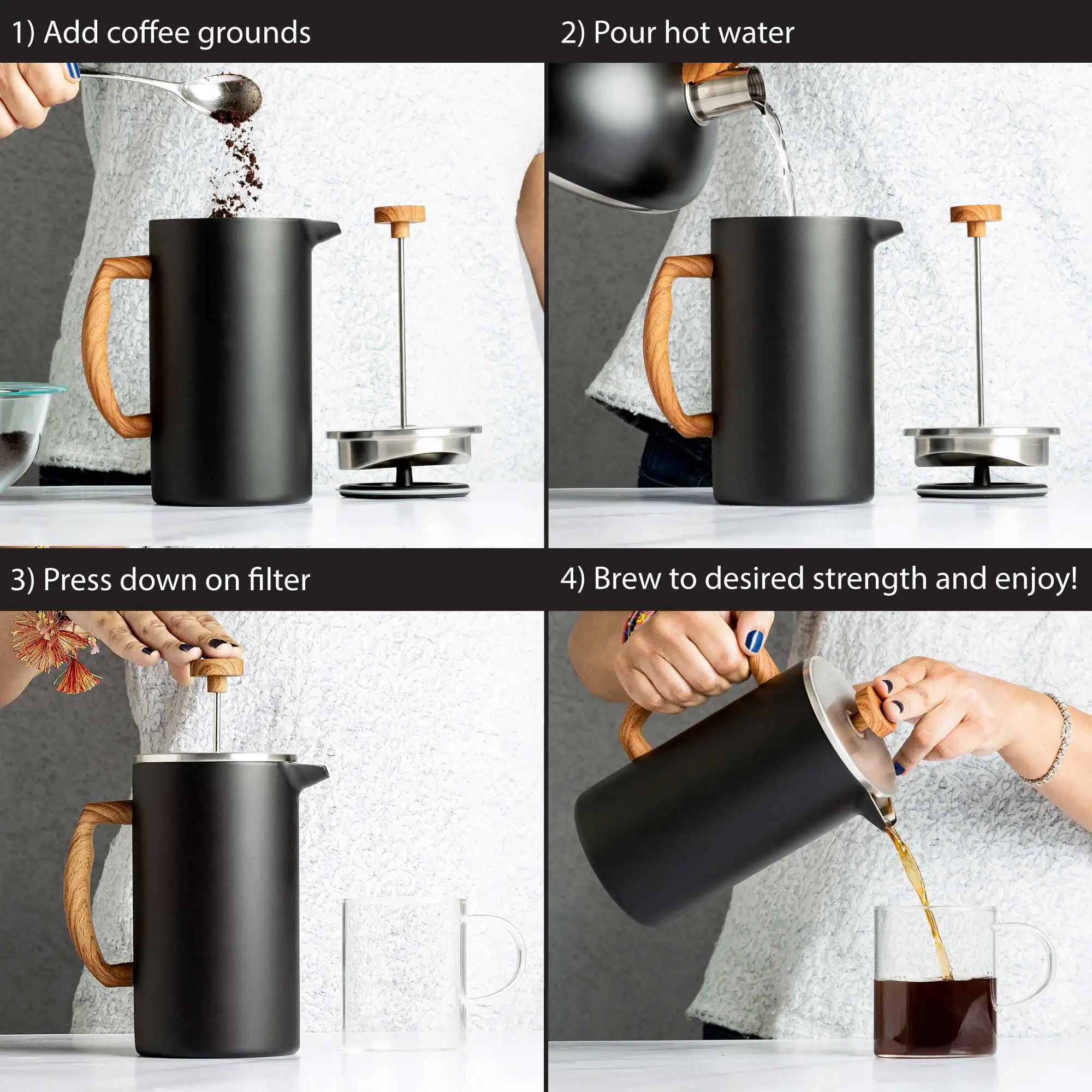 1) Add coffee grounds

2) Pour hot water

3) Press down on filter

4) Brew to desired strength and enjoy!