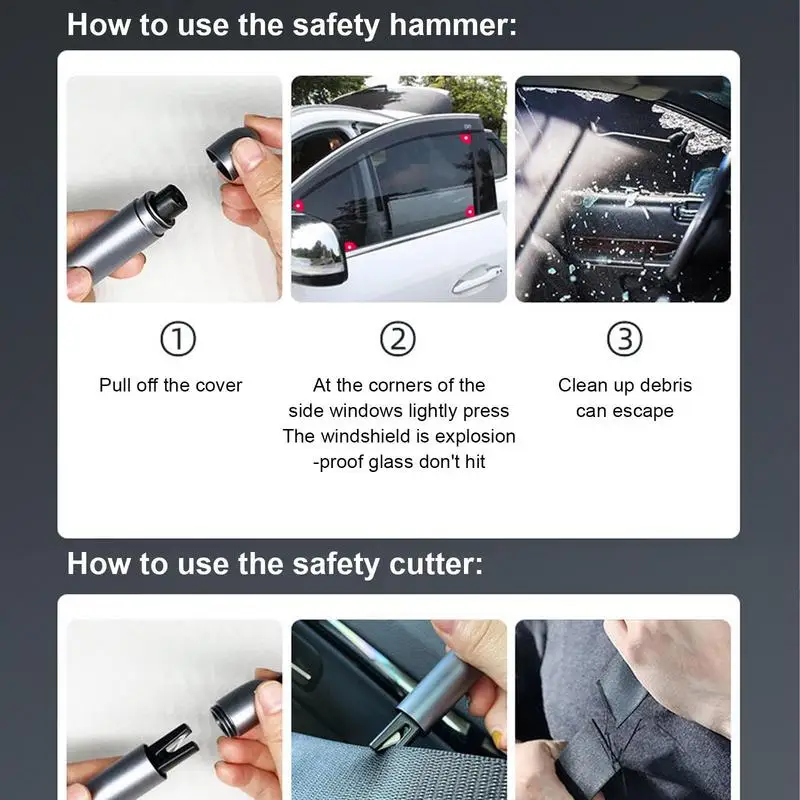 How to use the safety hammer:

①

Pull off the cover

②

At the corners of the side windows lightly press The windshield is explosion -proof glass don't hit

③

Clean up debris can escape

How to use the safety cutter: