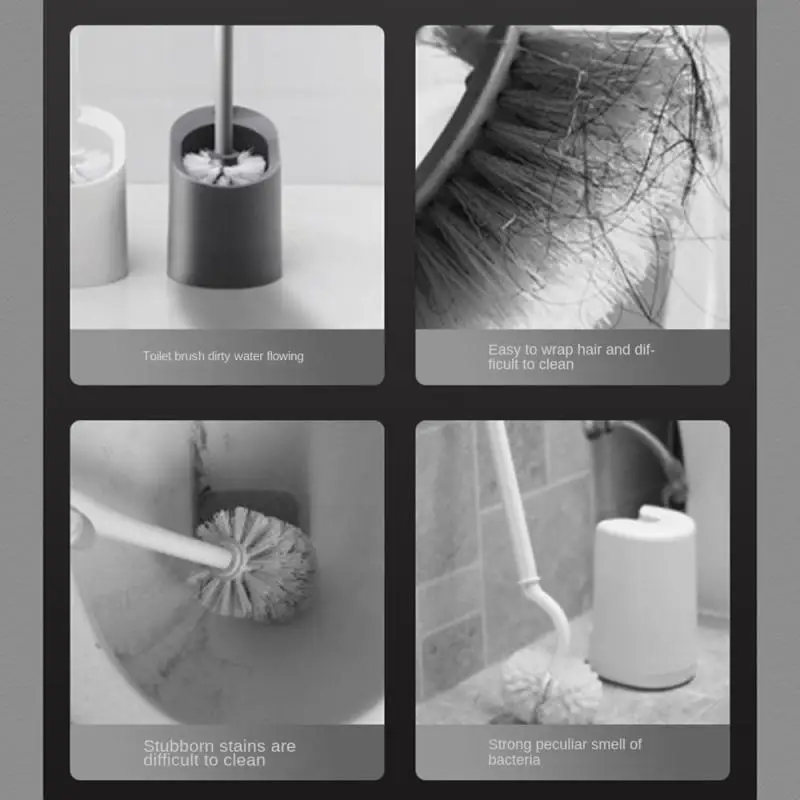 Toilet brush dirty water flowing

Easy to wrap hair and difficult to clean

Stubborn stains are difficult to clean

Strong peculiar smell of bacteria