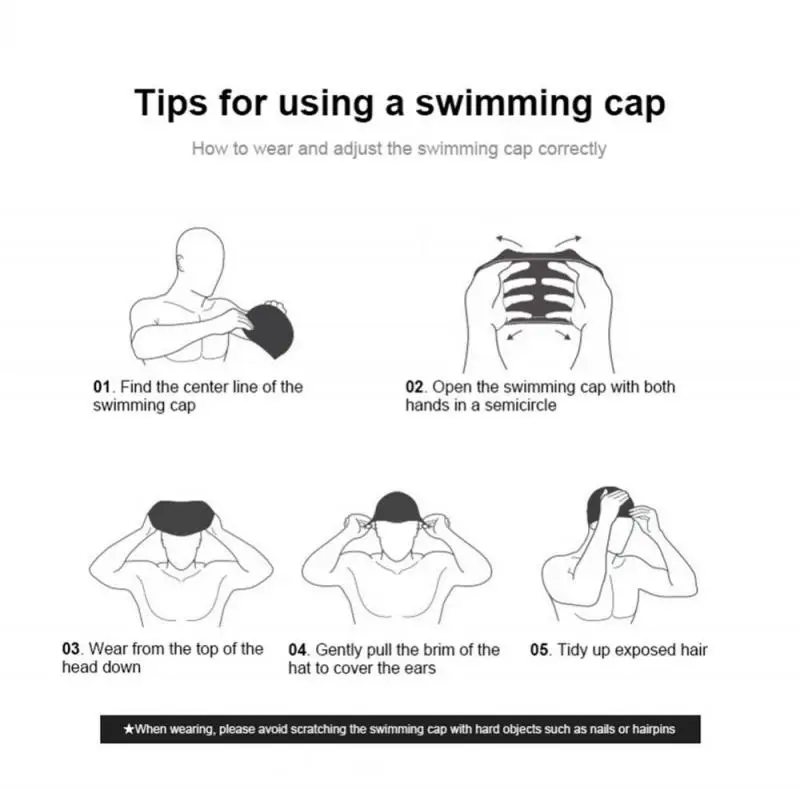 Tips for using a swimming cap

How to wear and adjust the swimming cap correctly

01. Find the center line of the swimming cap

02. Open the swimming cap with both hands in a semicircle

03. Wear from the top of the head down

04. Gently pull the brim of the hat to cover the ears

05. Tidy up exposed hair

★When wearing, please avoid scratching the swimming cap with hard objects such as nails or hairpins