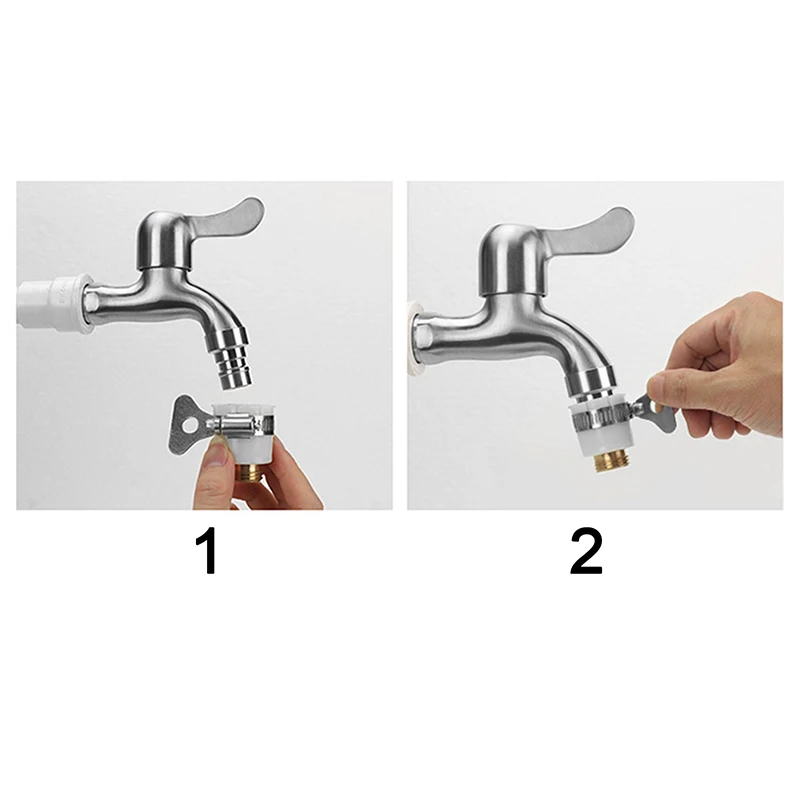 1

2