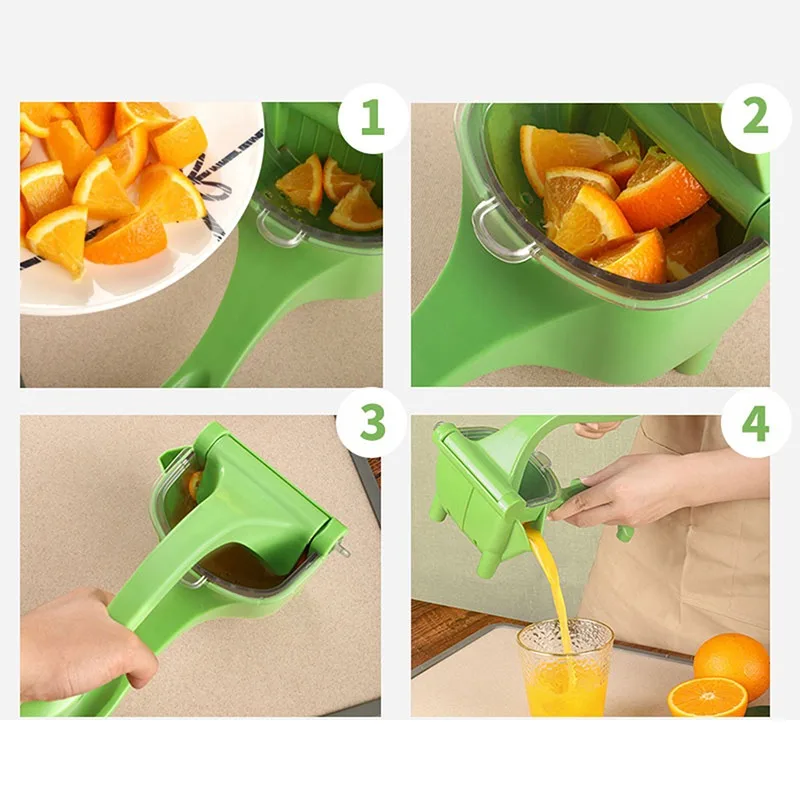 1

2

3

4