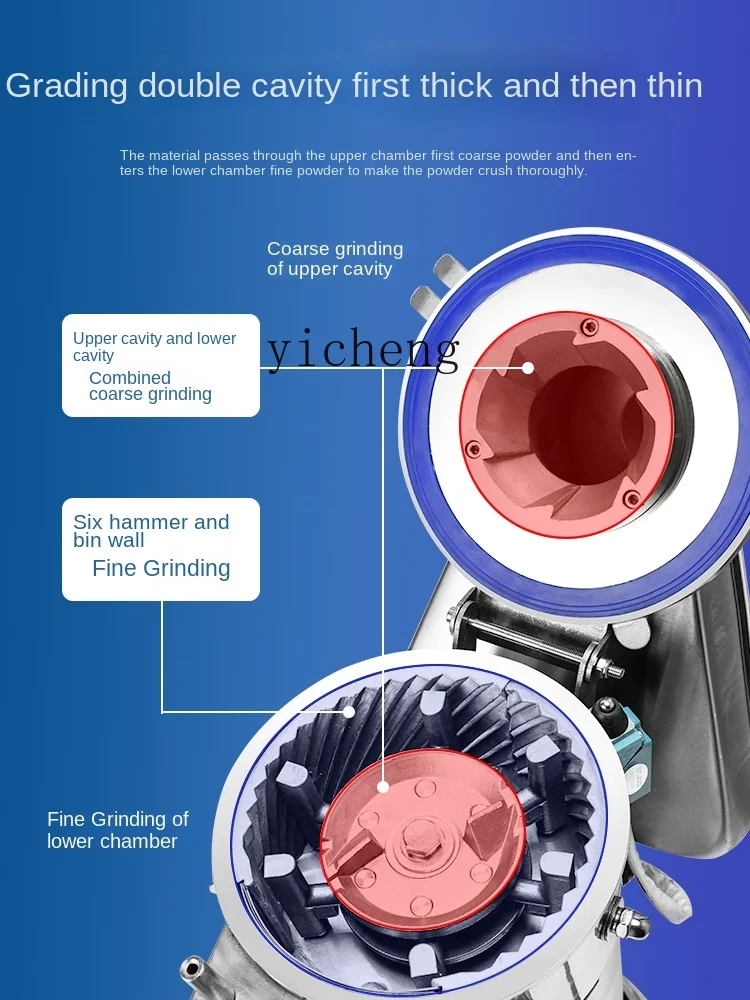 Grading double cavity first thick and then thin

The material passes through the upper chamber first coarse powder and then enters the lower chamber fine powder to make the powder crush thoroughly.

Coarse grinding of upper cavity

Upper cavity and lower cavity
Combined coarse grinding

yicheng

Six hammer and bin wall
Fine Grinding

Fine Grinding of lower chamber