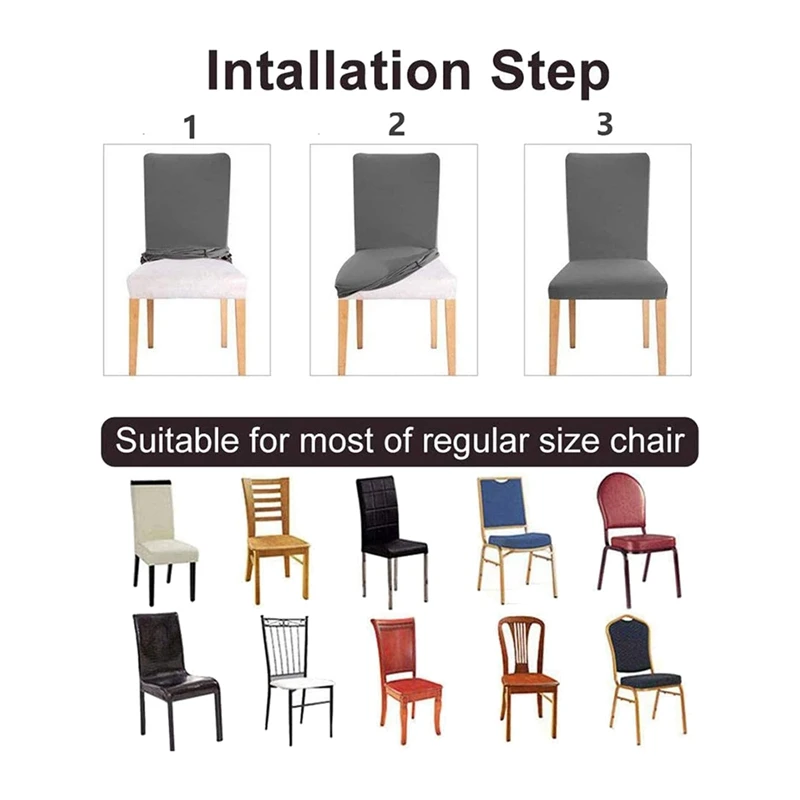 Intallation Step

1

2

3

Suitable for most of regular size chair