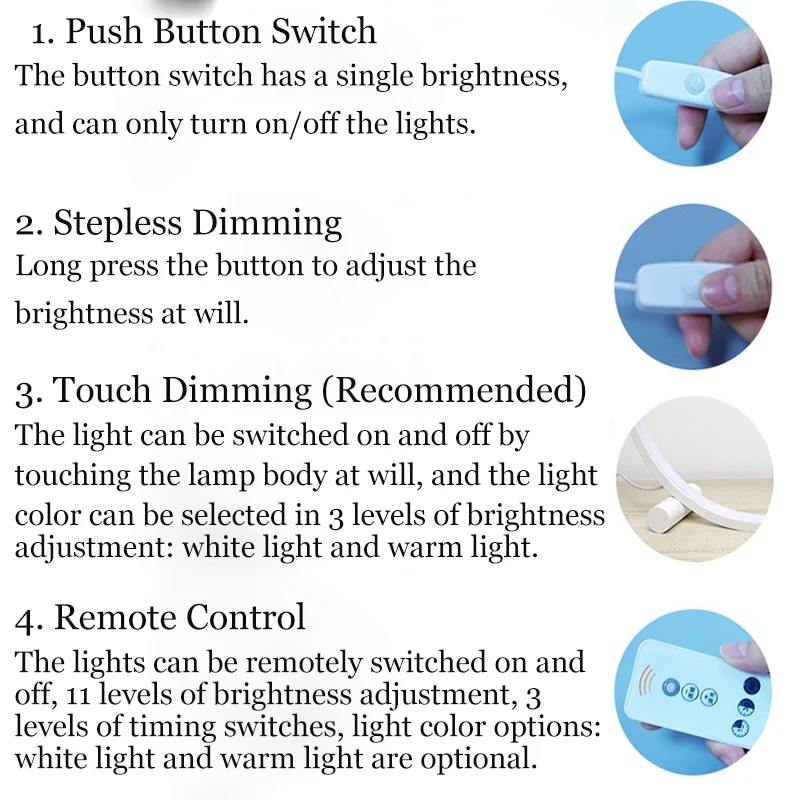 1. Push Button Switch
The button switch has a single brightness, and can only turn on/off the lights.

2. Stepless Dimming
Long press the button to adjust the brightness at will.

3. Touch Dimming (Recommended)
The light can be switched on and off by touching the lamp body at will, and the light color can be selected in 3 levels of brightness adjustment: white light and warm light.

4. Remote Control
The lights can be remotely switched on and off, 11 levels of brightness adjustment, 3 levels of timing switches, light color options: white light and warm light are optional.