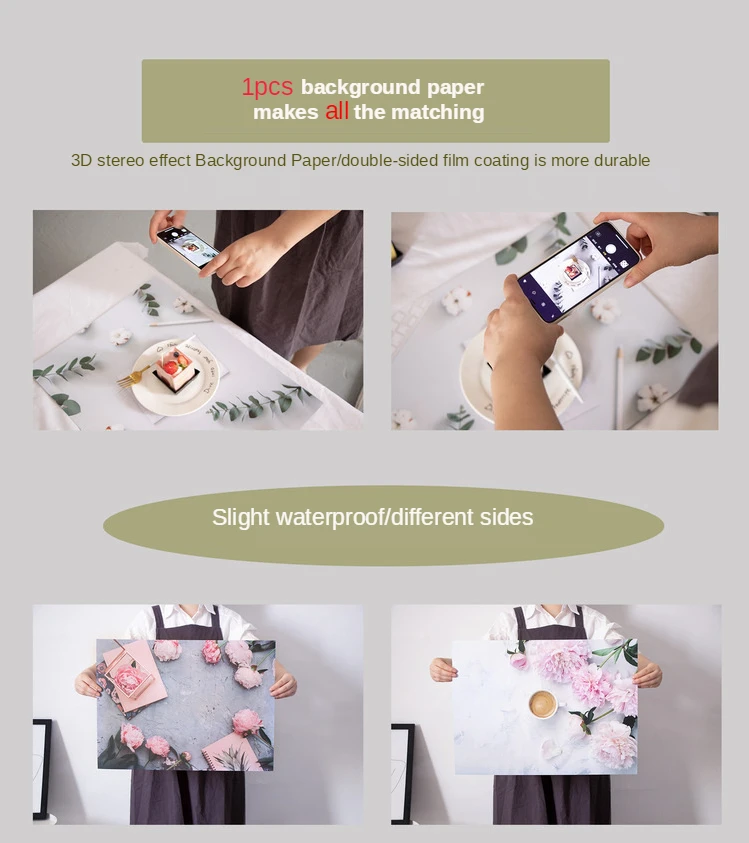 1pcs background paper makes all the matching

3D stereo effect Background Paper/double-sided film coating is more durable

Slight waterproof/different sides