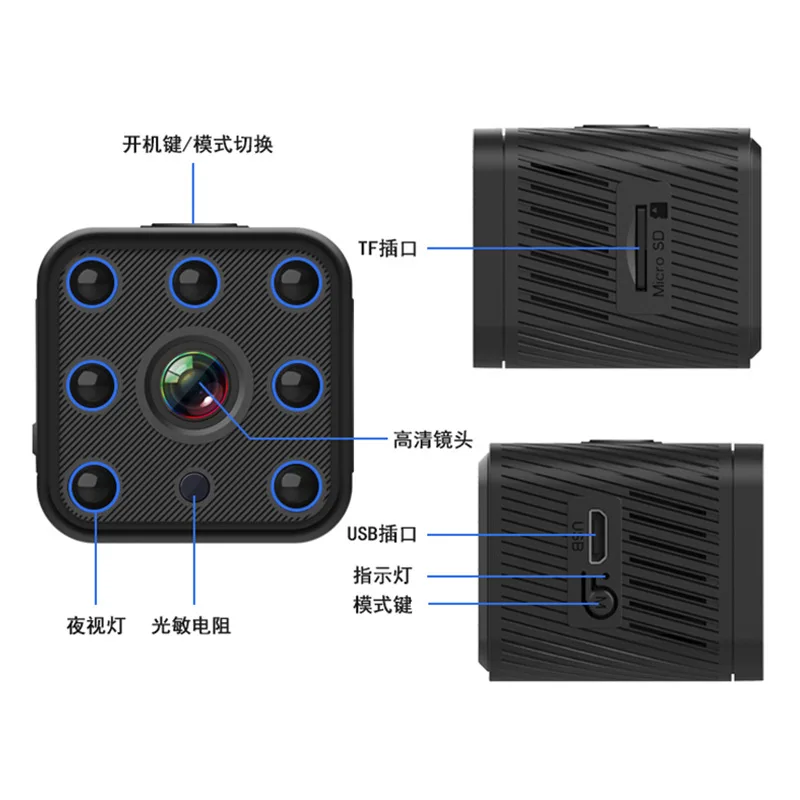 开机键/模式切换

TF插口

Micro SD

高清镜头

USB插口

USB

指示灯

模式键

夜视灯

光敏电阻