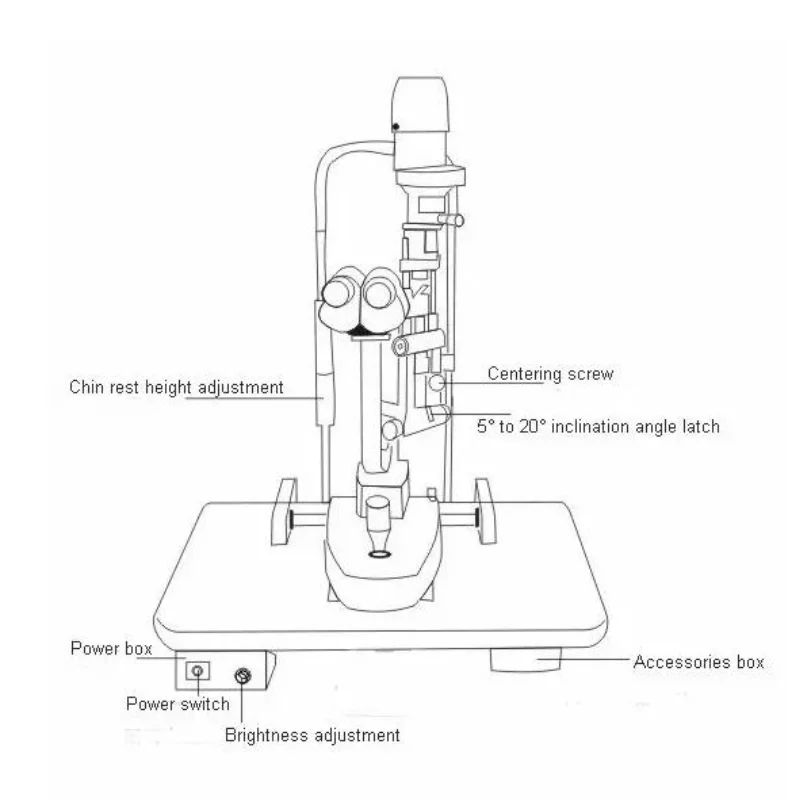 Chin rest height adjustment

Centering screw

5° to 20° inclination angle latch

Power box

Power switch

Brightness adjustment

Accessories box