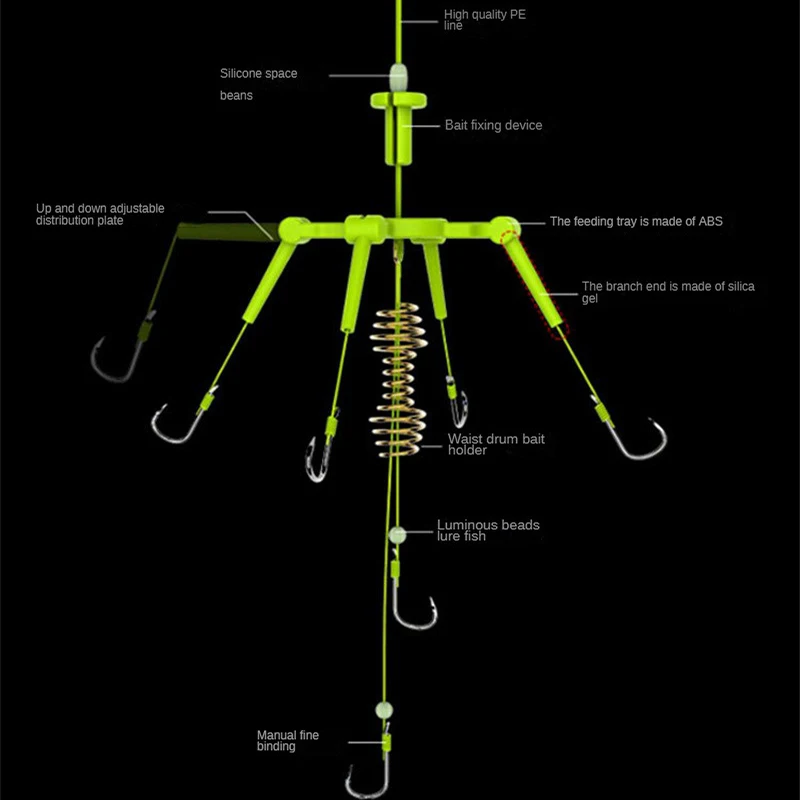 High quality PE line

Silicone space beans

Bait fixing device

Up and down adjustable distribution plate

The feeding tray is made of ABS

The branch end is made of silica gel

Waist drum bait holder

Luminous beads lure fish

Manual fine binding