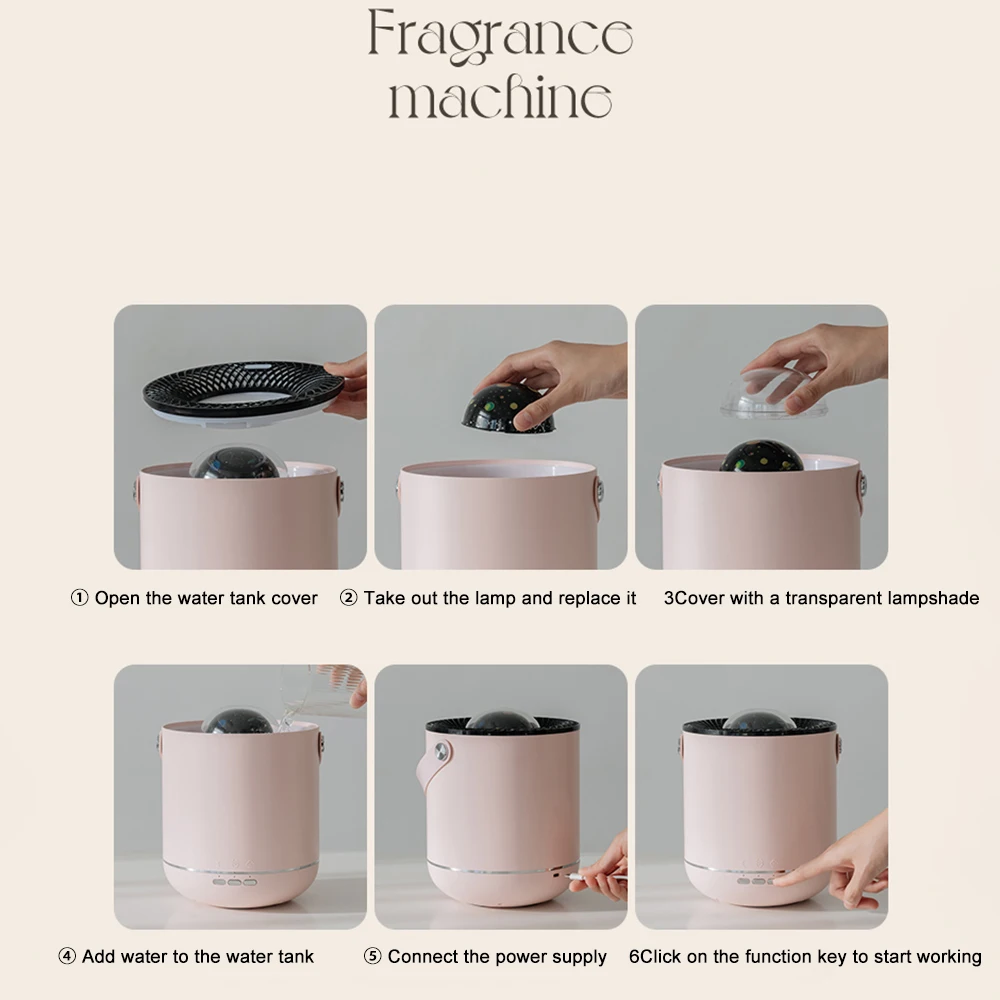 Fragrance machine

① Open the water tank cover ② Take out the lamp and replace it 3Cover with a transparent lampshade

④ Add water to the water tank ⑤ Connect the power supply 6Click on the function key to start working