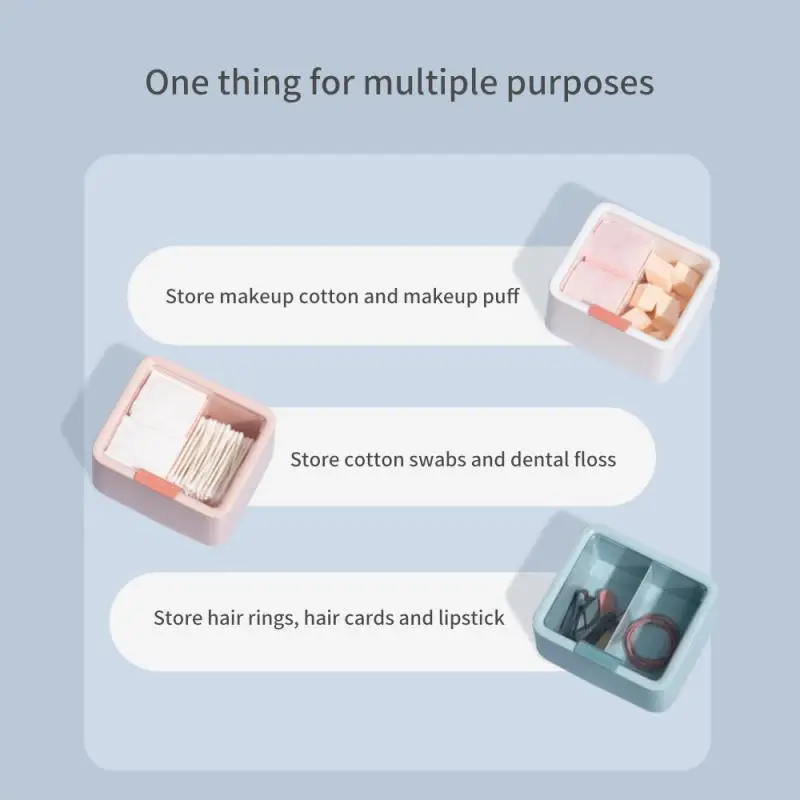 One thing for multiple purposes

Store makeup cotton and makeup puff

Store cotton swabs and dental floss

Store hair rings, hair cards and lipstick