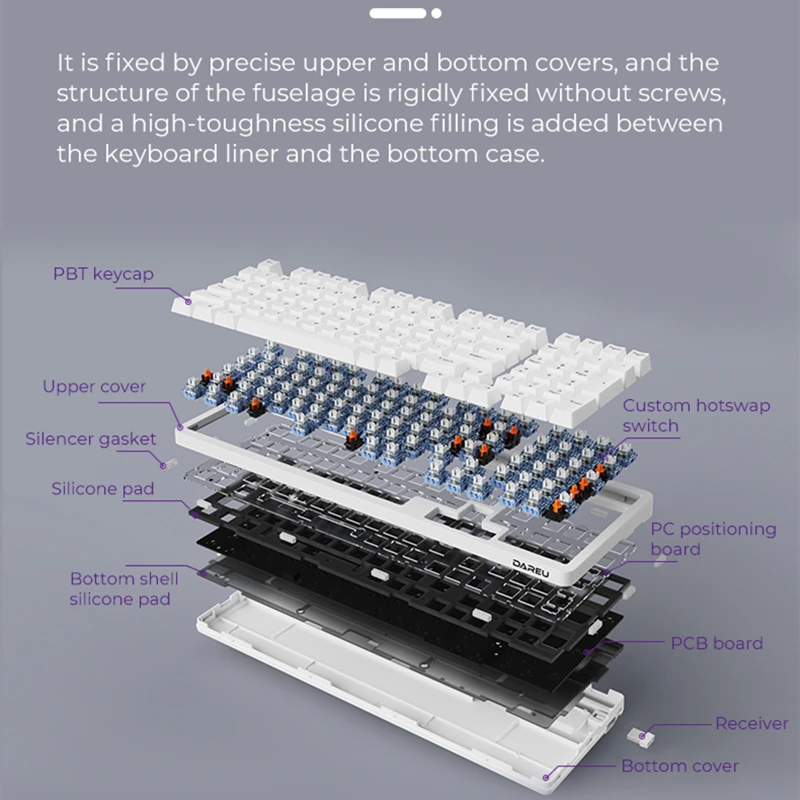 It is fixed by precise upper and bottom covers, and the structure of the fuselage is rigidly fixed without screws, and a high-toughness silicone filling is added between the keyboard liner and the bottom case.

PBT keycap

Upper cover

Silencer gasket

Silicone pad

Bottom shell silicone pad

Custom hotswap switch

PC positioning board

DAREU

PCB board

Receiver

Bottom cover