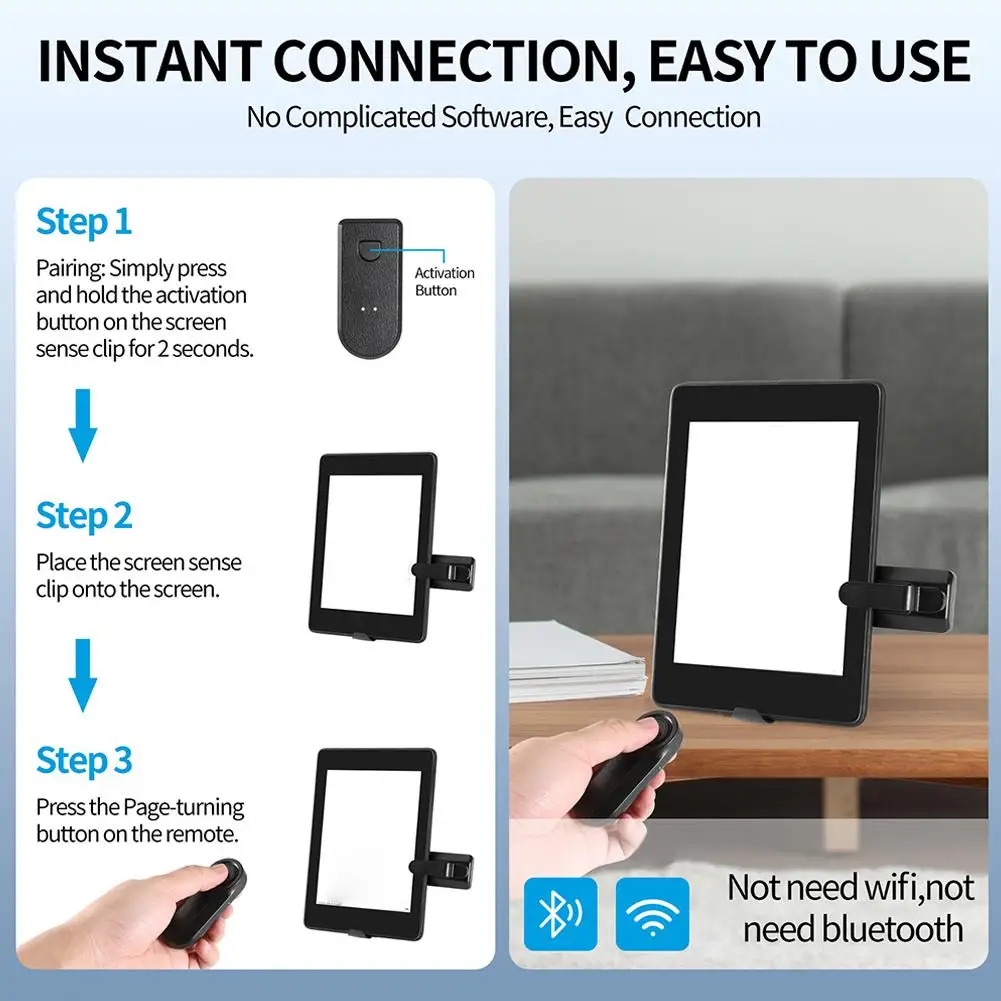 INSTANT CONNECTION, EASY TO USE

No Complicated Software, Easy Connection

Step 1

Pairing: Simply press and hold the activation button on the screen sense clip for 2 seconds.

Activation Button

Step 2

Place the screen sense clip onto the screen.

Step 3

Press the Page-turning button on the remote.

Not need wifi,not need bluetooth