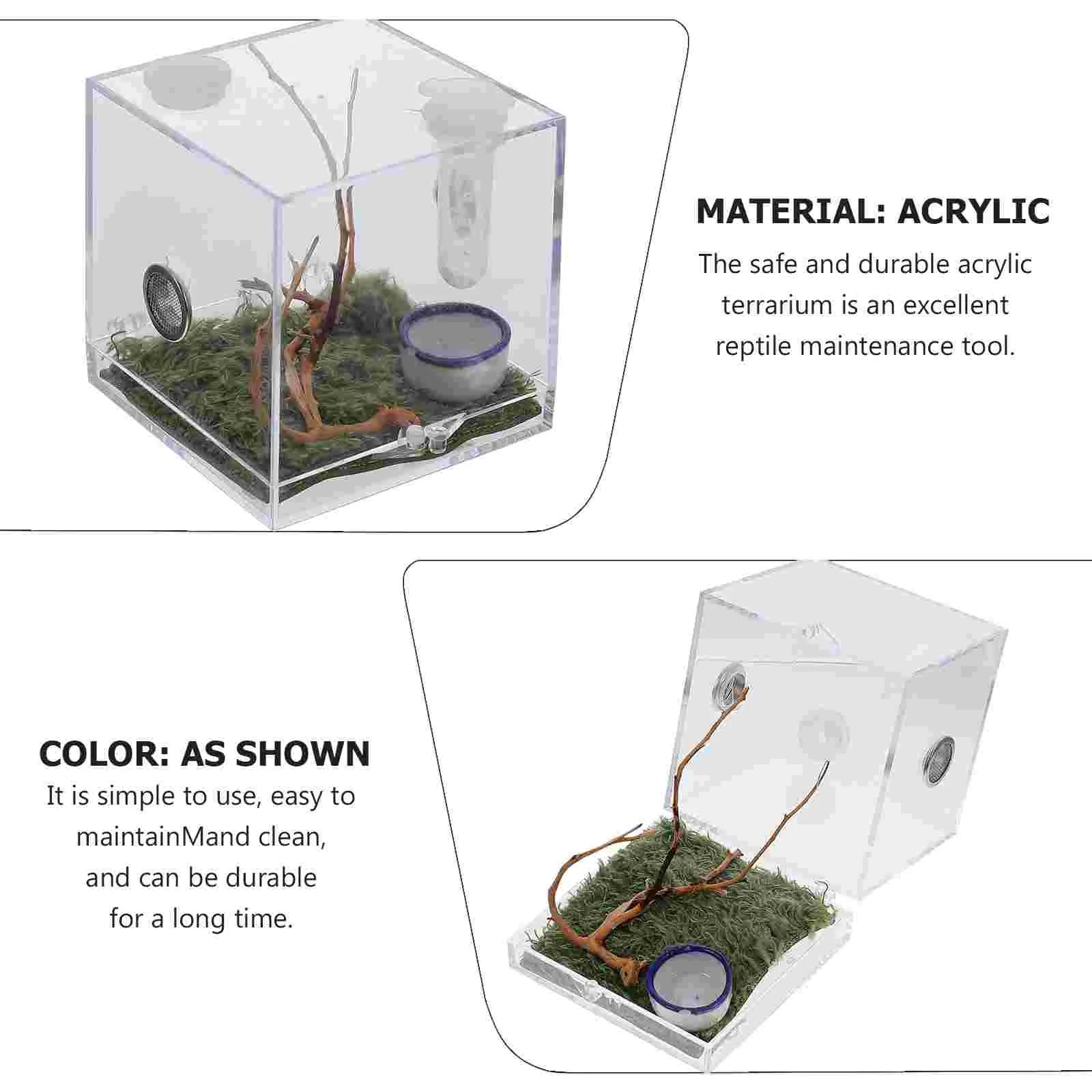 MATERIAL: ACRYLIC
The safe and durable acrylic terrarium is an excellent reptile maintenance tool.

COLOR: AS SHOWN
It is simple to use, easy to maintainMand clean, and can be durable for a long time.