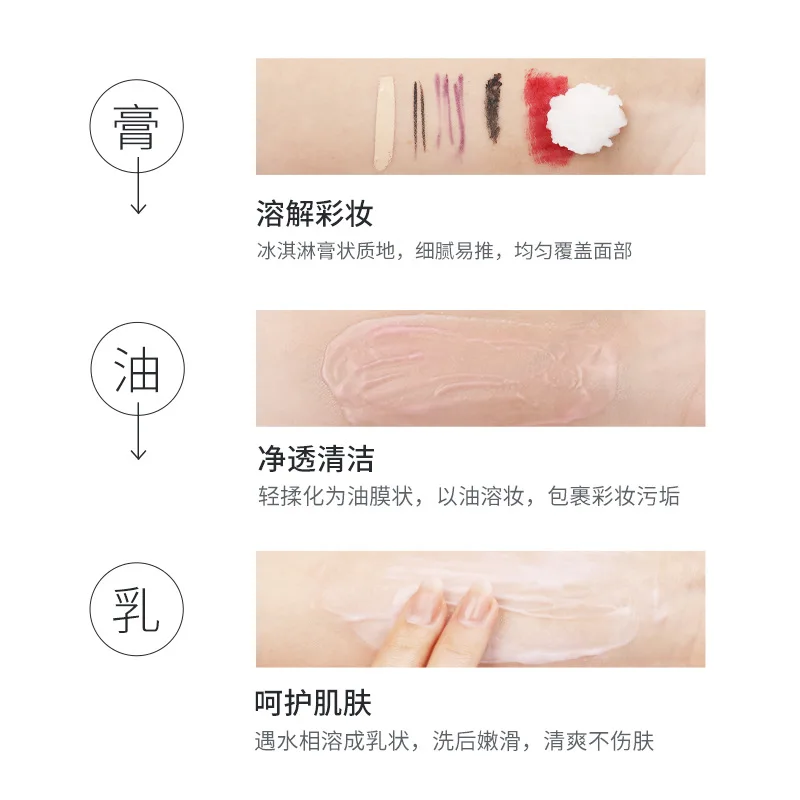 膏

溶解彩妆
冰淇淋膏状质地，细腻易推，均匀覆盖面部

油

净透清洁
轻揉化为油膜状，以油溶妆，包裹彩妆污垢

乳

呵护肌肤
遇水相溶成乳状，洗后嫩滑，清爽不伤肤