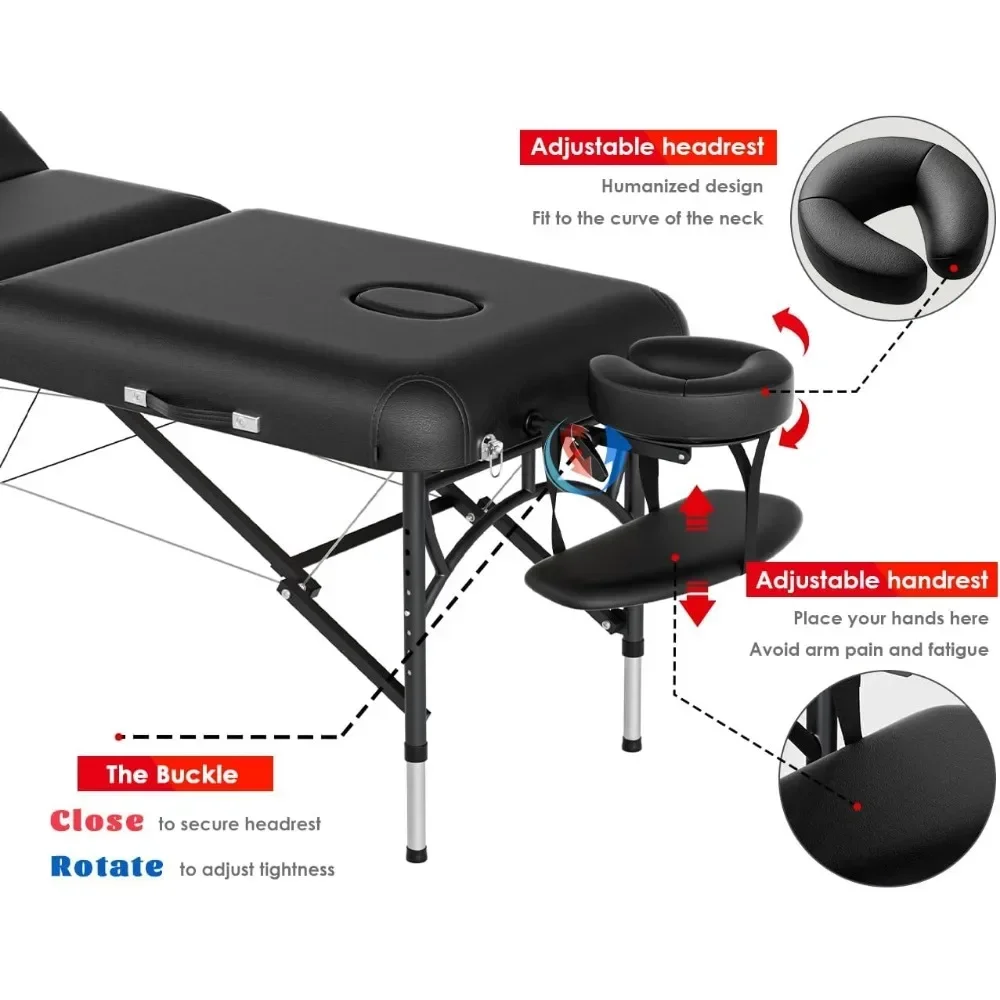 Adjustable headrest
Humanized design
Fit to the curve of the neck

Adjustable handrest
Place your hands here
Avoid arm pain and fatigue

The Buckle
Close to secure headrest
Rotate to adjust tightness