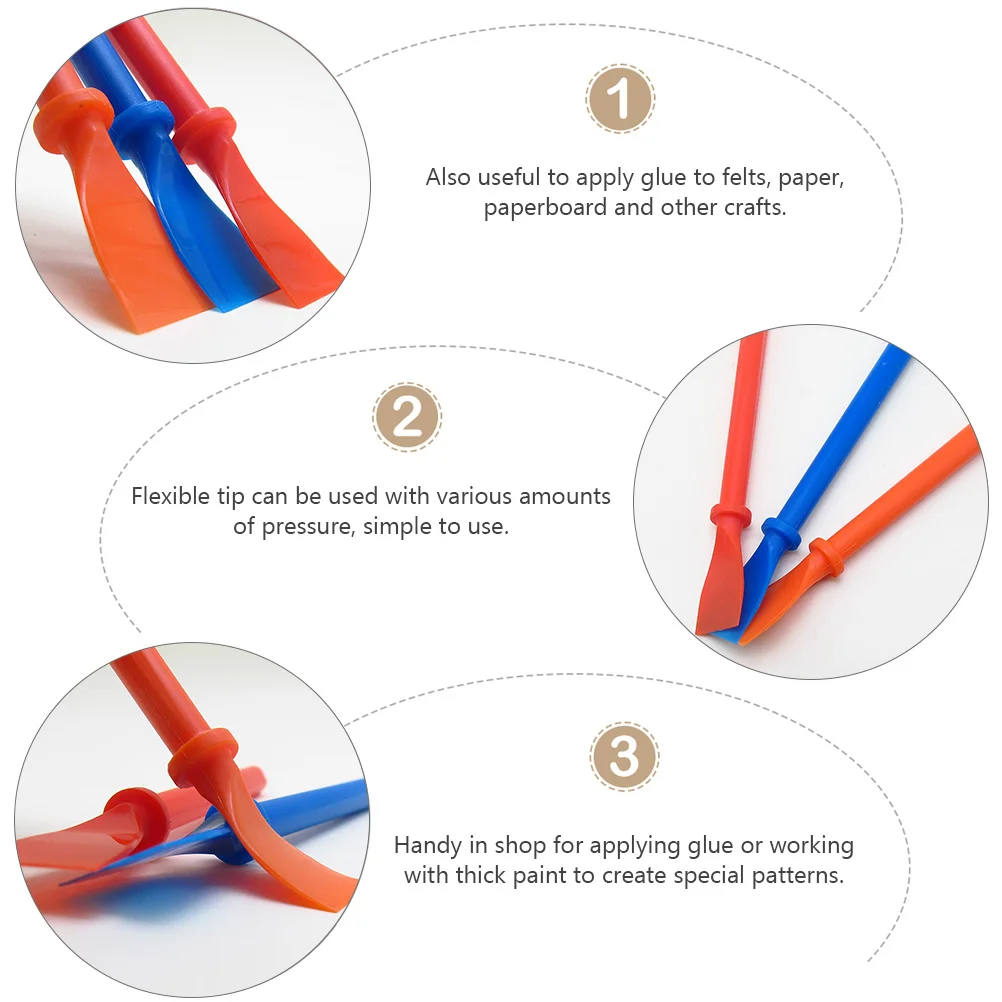 1

Also useful to apply glue to felts, paper, paperboard and other crafts.

2

Flexible tip can be used with various amounts of pressure, simple to use.

3

Handy in shop for applying glue or working with thick paint to create special patterns.