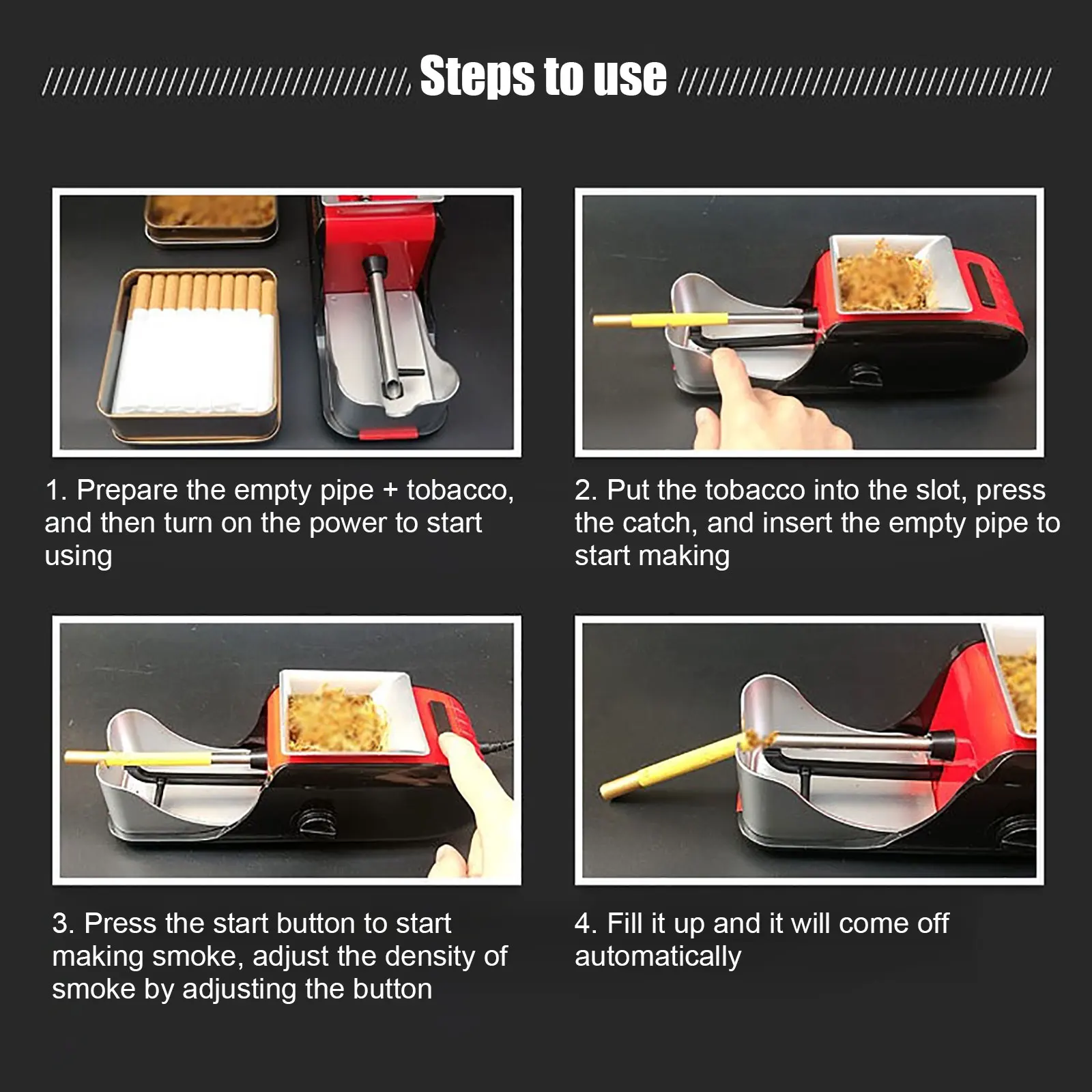 Steps to use

1. Prepare the empty pipe + tobacco, and then turn on the power to start using

2. Put the tobacco into the slot, press the catch, and insert the empty pipe to start making

3. Press the start button to start making smoke, adjust the density of smoke by adjusting the button

4. Fill it up and it will come off automatically