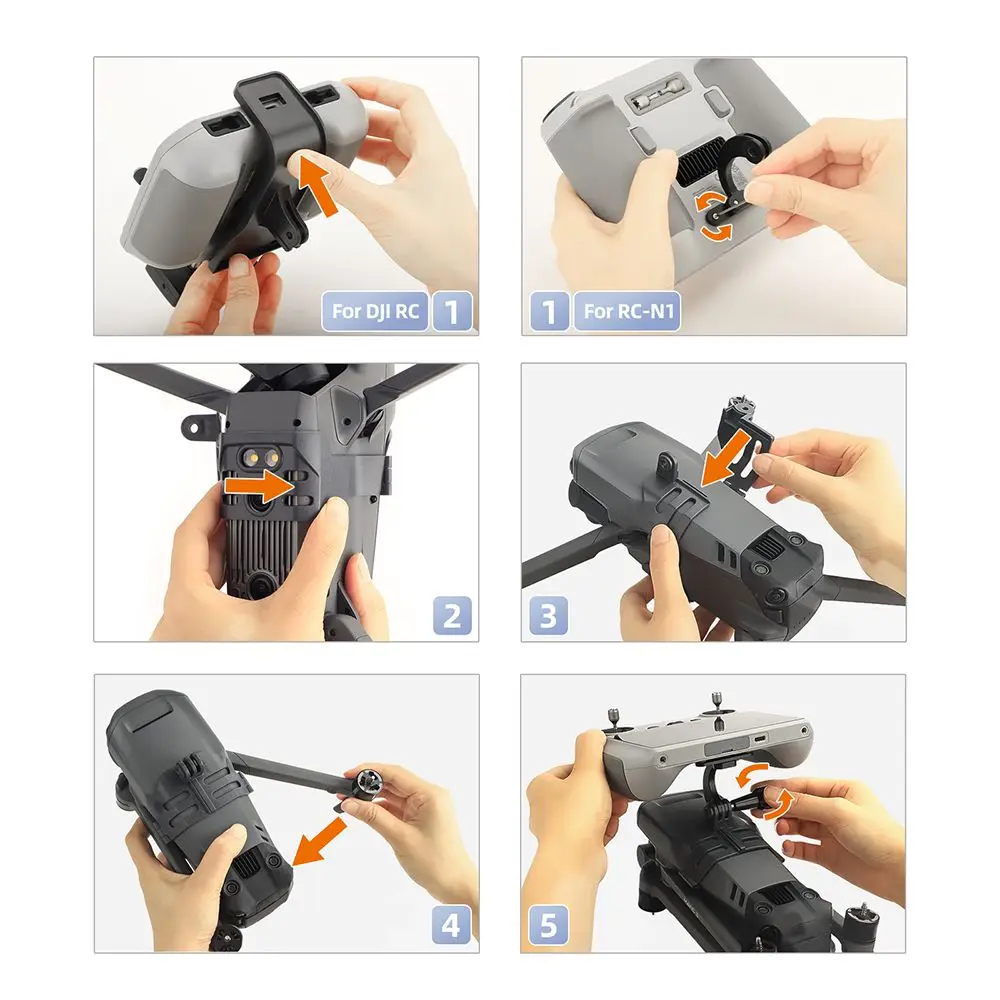 For DJI RC 1

1 For RC-N1

2

3

4

5