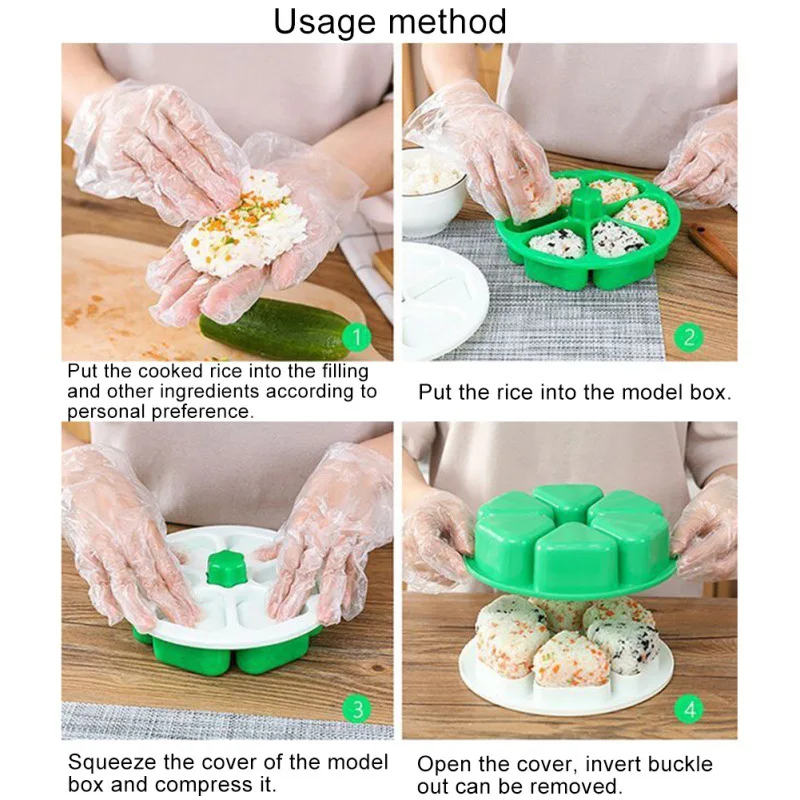 Usage method

1

Put the cooked rice into the filling and other ingredients according to personal preference.

2

Put the rice into the model box.

3

Squeeze the cover of the model box and compress it.

4

Open the cover, invert buckle out can be removed.