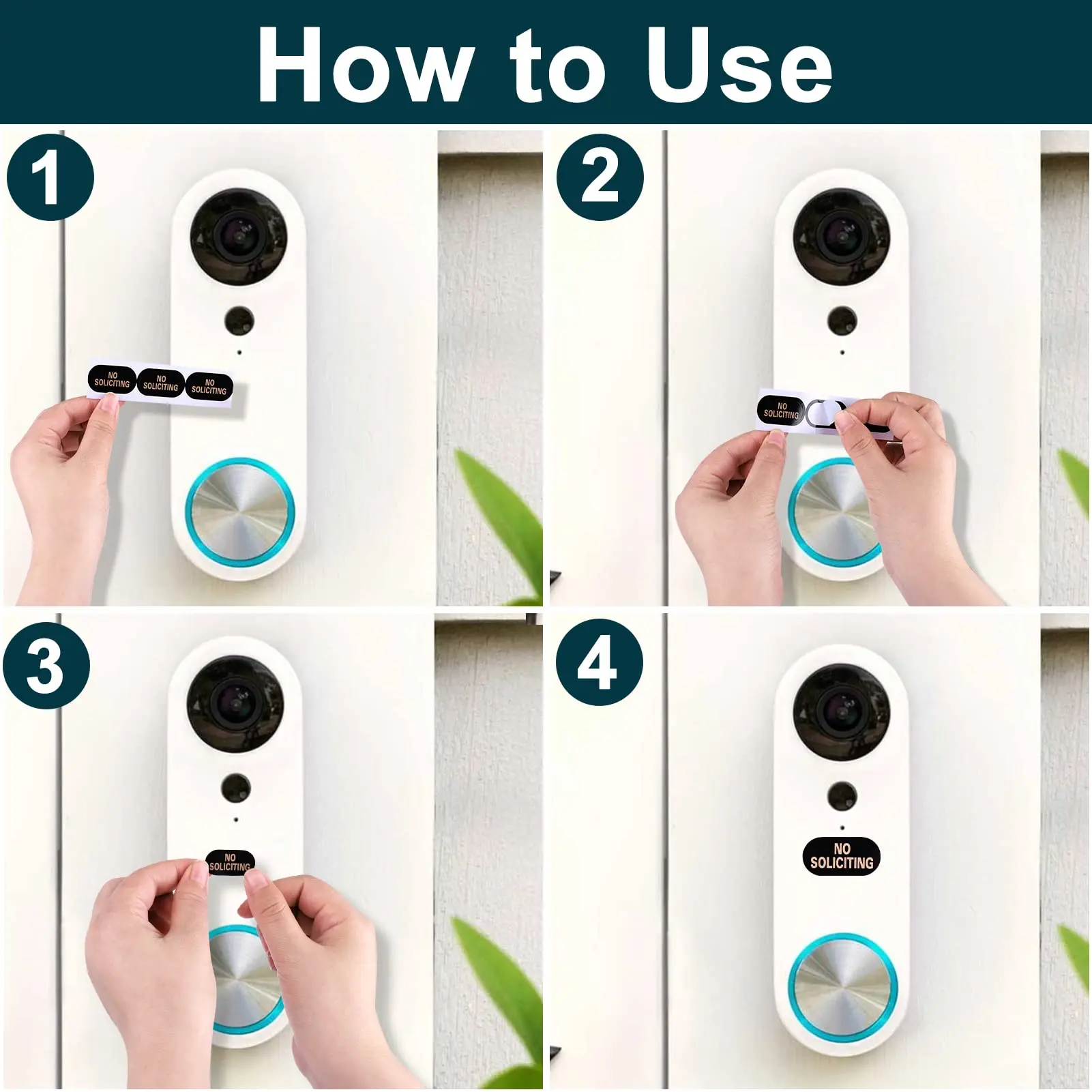 How to Use

1

NO SOLICITING NO SOLICITING NO SOLICITING

2

NO SOLICITING

3

NO SOLICITING

4

NO SOLICITING