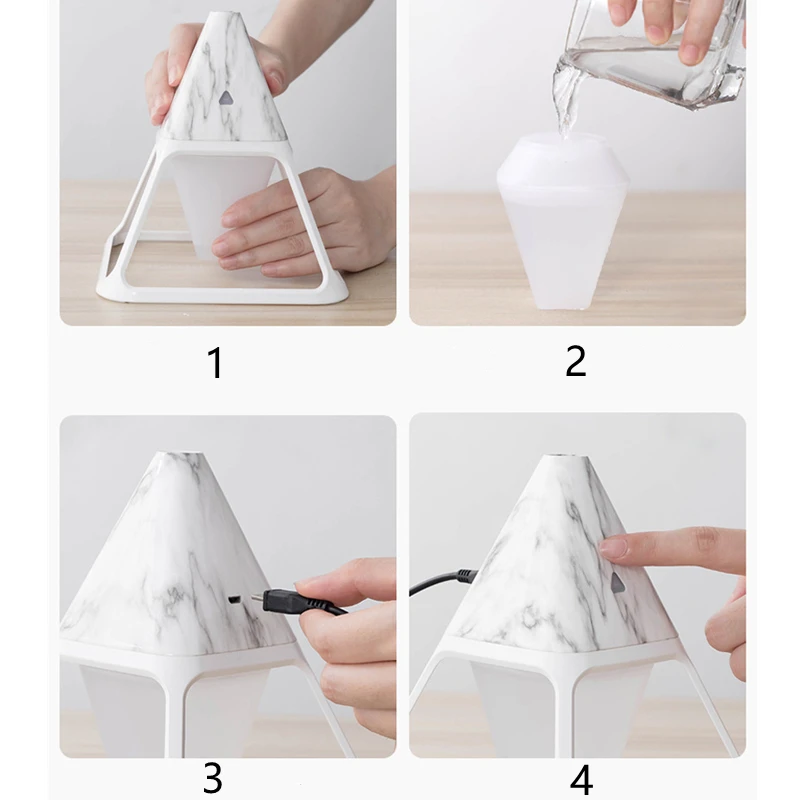 1

2

3

4