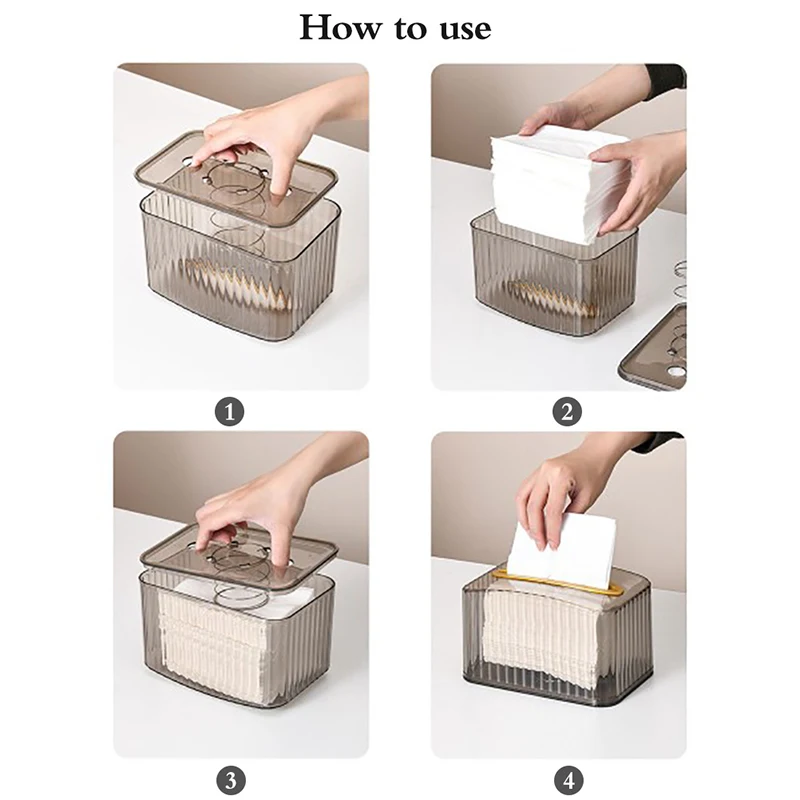 How to use

1

2

3

4