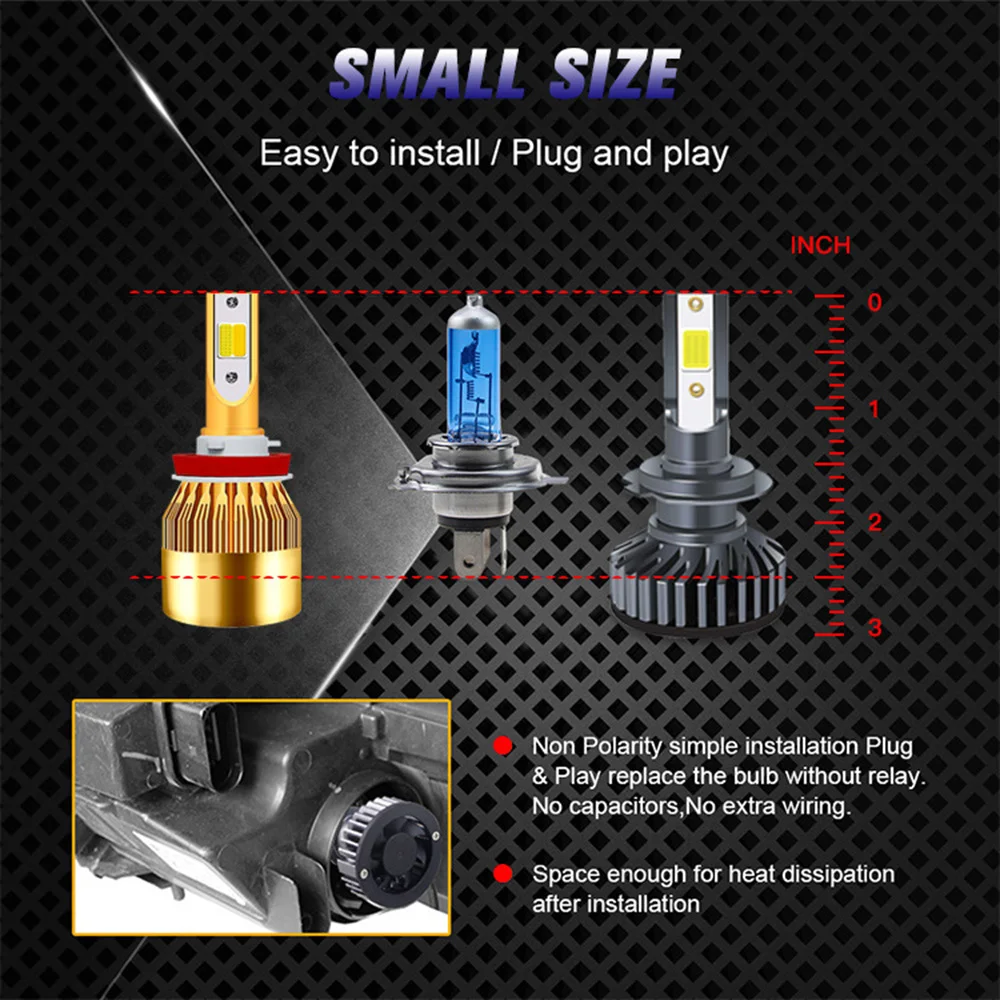 SMALL SIZE

Easy to install / Plug and play

INCH

0

1

2

3

Non Polarity simple installation Plug & Play replace the bulb without relay. No capacitors,No extra wiring.

Space enough for heat dissipation after installation