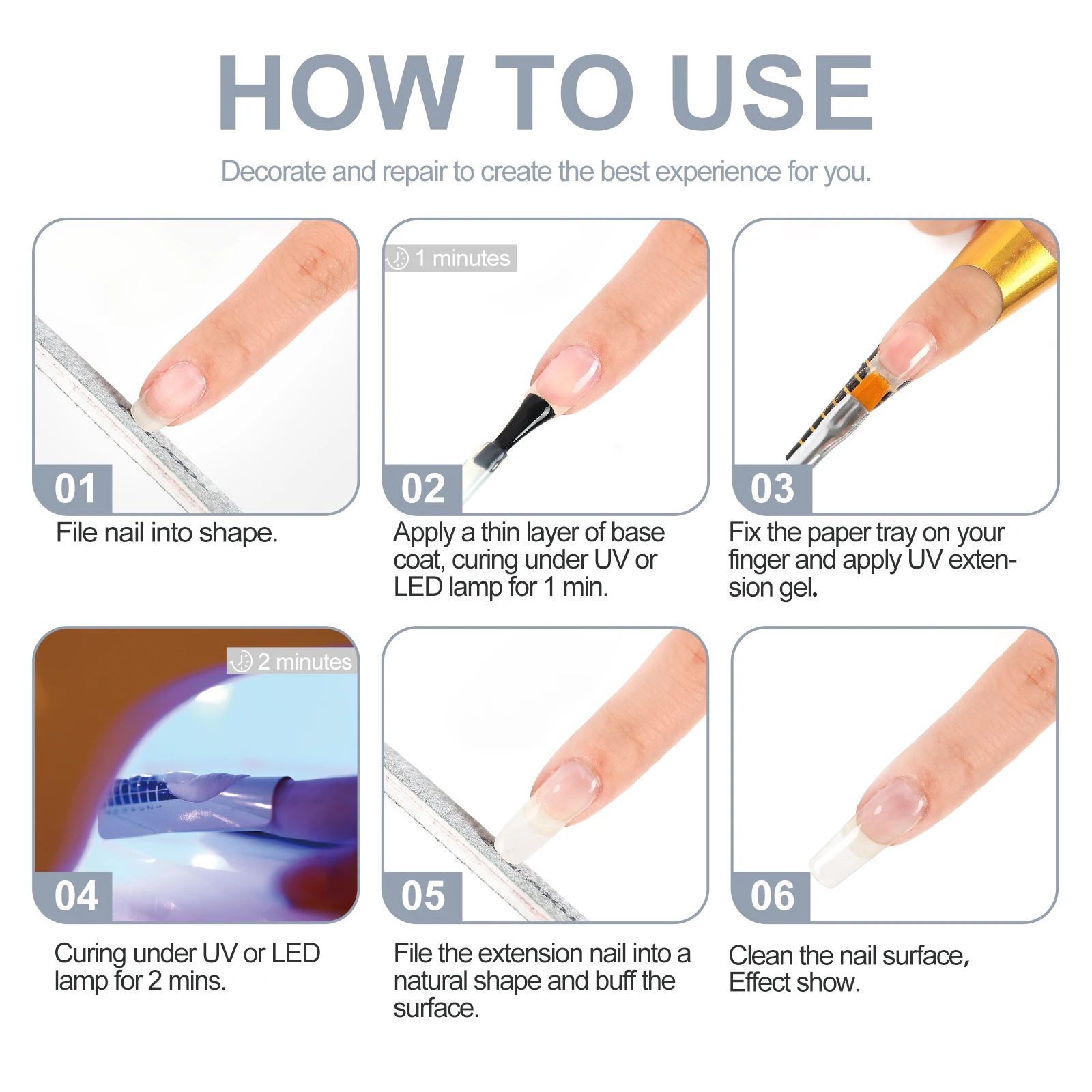 HOW TO USE

Decorate and repair to create the best experience for you.

01
File nail into shape.

1 minutes
02
Apply a thin layer of base coat, curing under UV or LED lamp for 1 min.

03
Fix the paper tray on your finger and apply UV extension gel.

2 minutes
04
Curing under UV or LED lamp for 2 mins.

05
File the extension nail into a natural shape and buff the surface.

06
Clean the nail surface, Effect show.