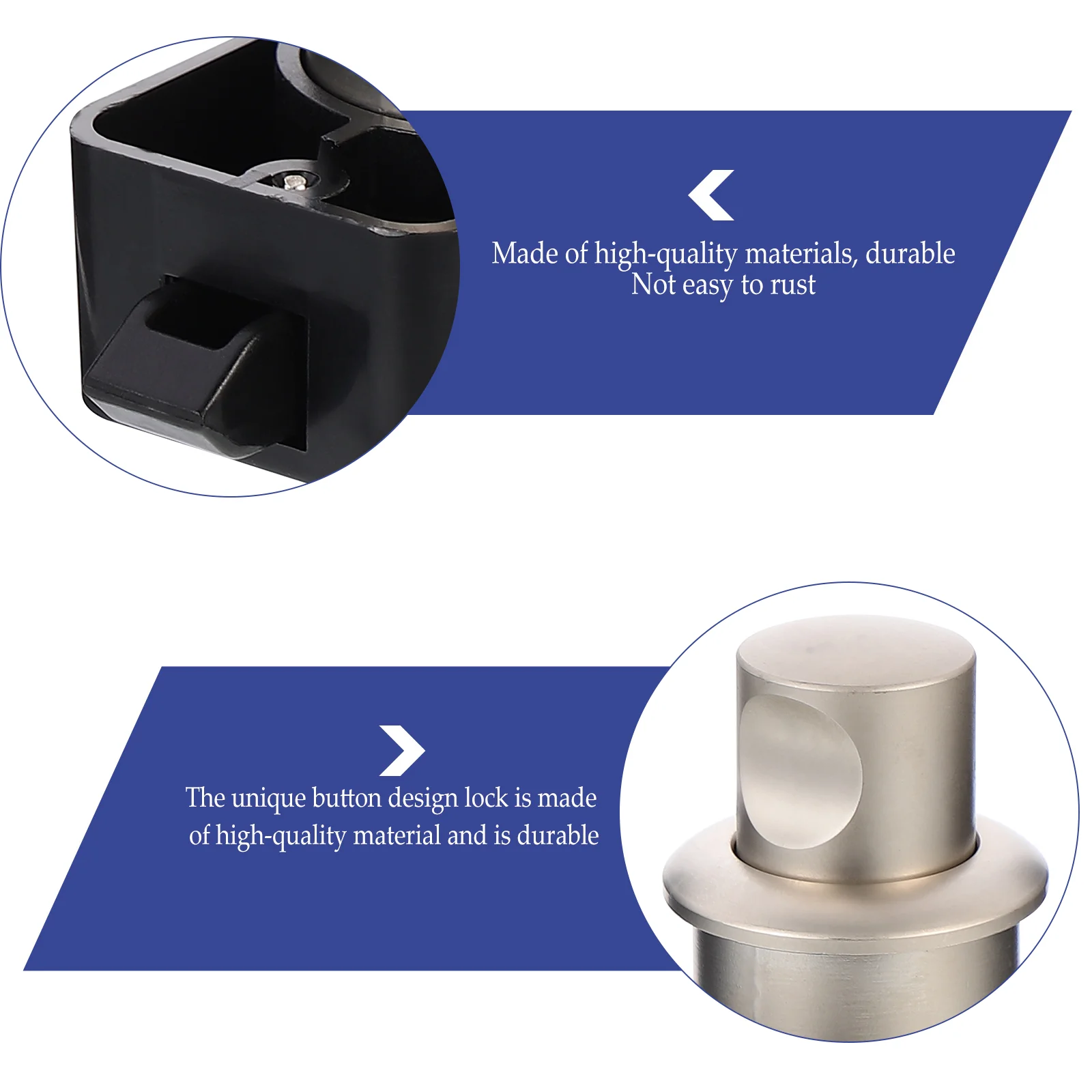 Made of high-quality materials, durable
Not easy to rust

The unique button design lock is made of high-quality material and is durable