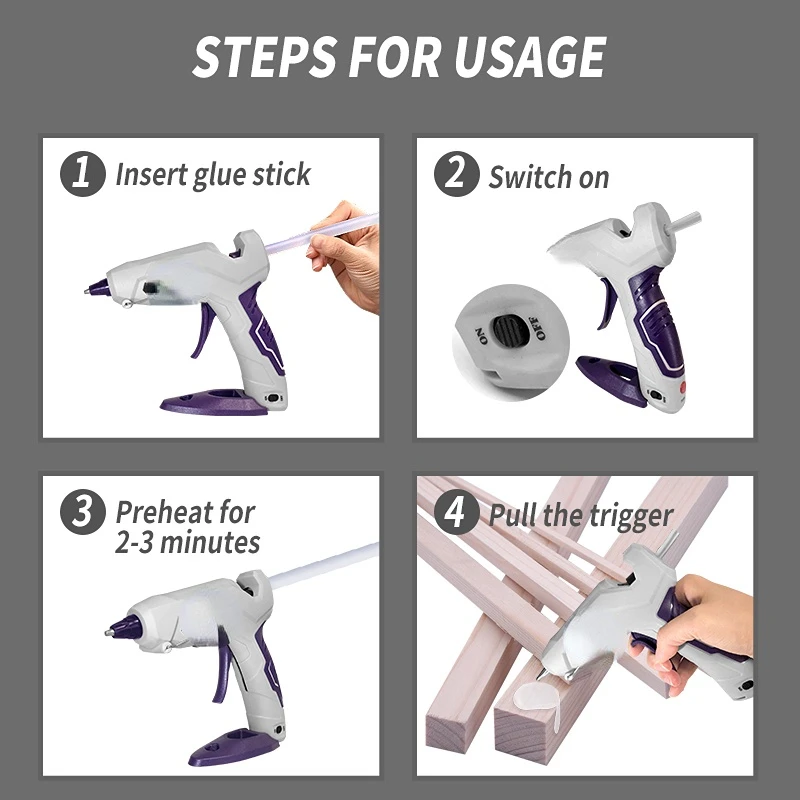 STEPS FOR USAGE

1 Insert glue stick

2 Switch on

ON OFF

3 Preheat for 2-3 minutes

4 Pull the trigger