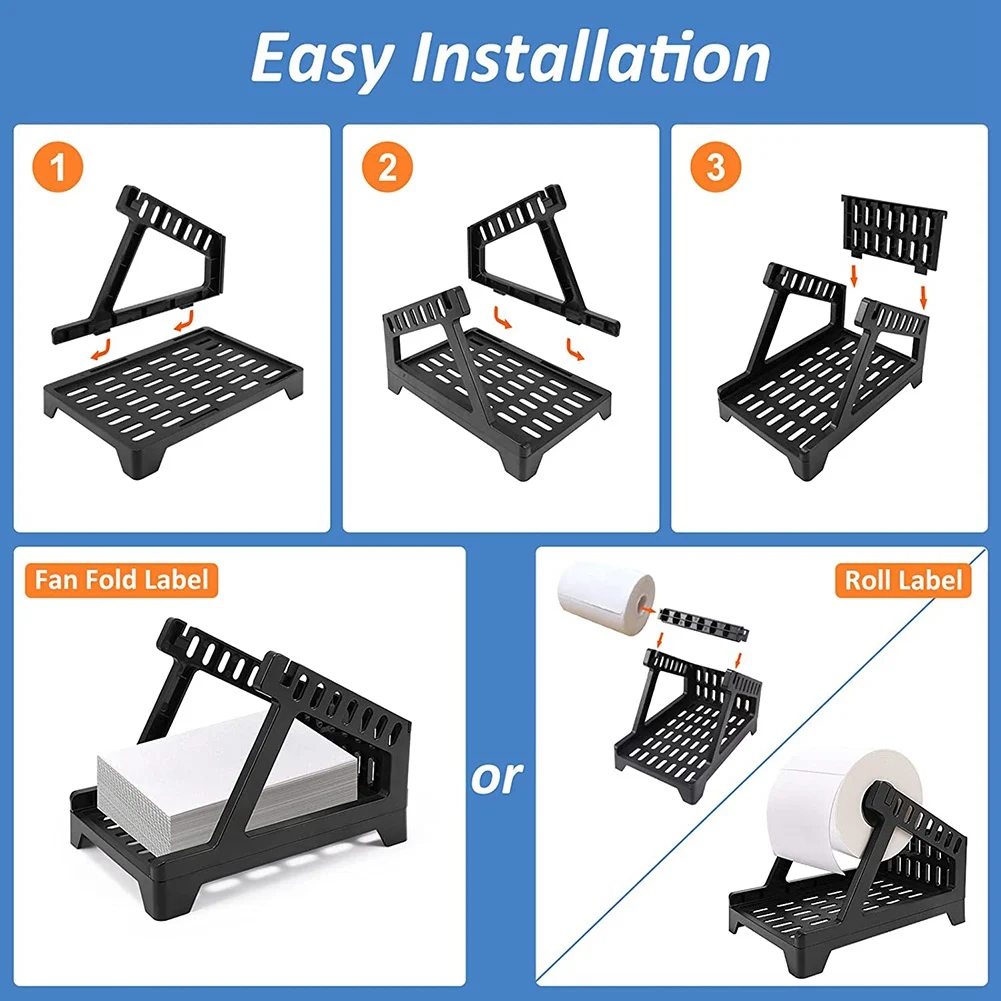 Easy Installation

1

2

3

Fan Fold Label

or

Roll Label